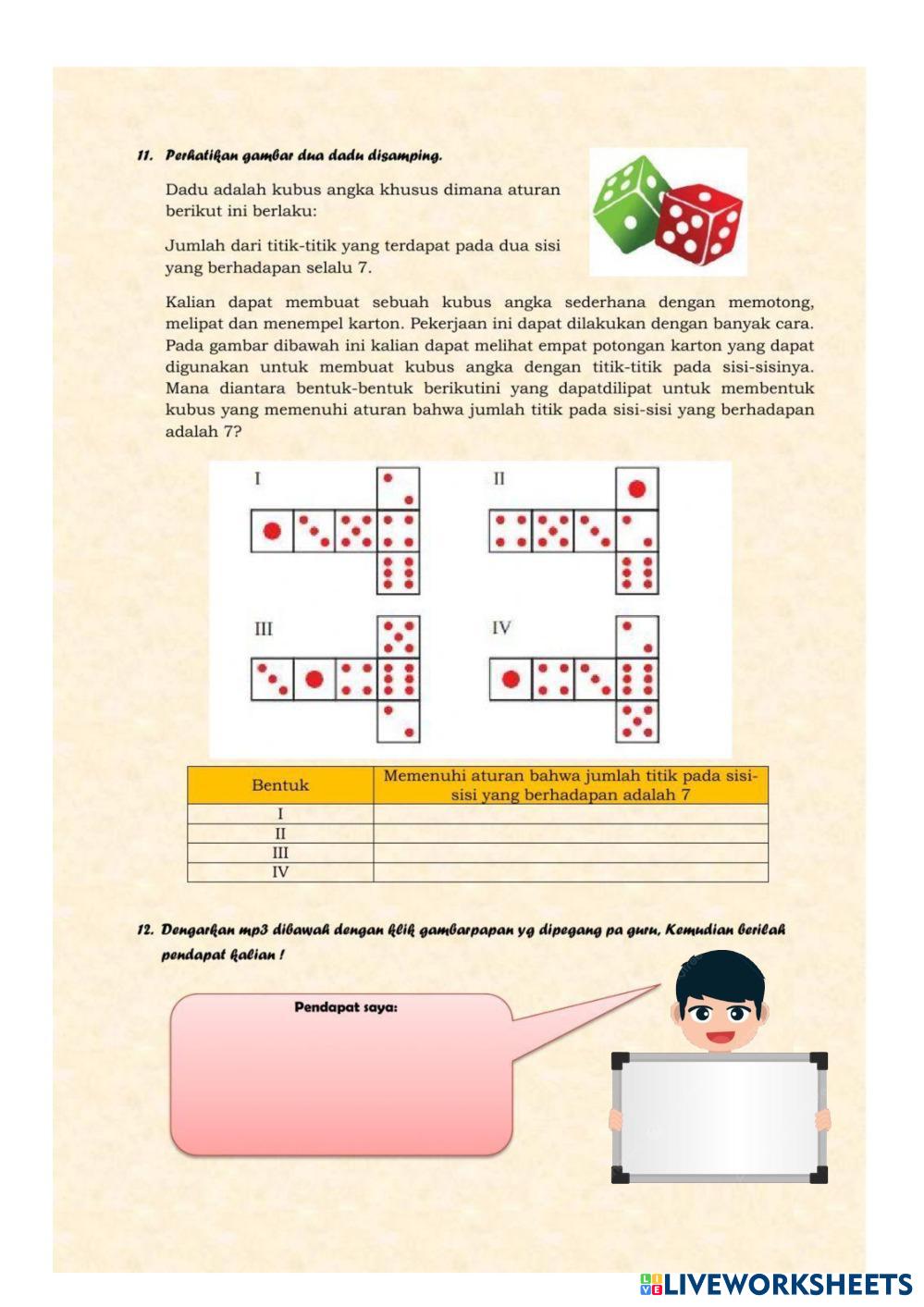 11. Perhatikan gambar dua dadu disamping.

Dadu adalah kubus angka khusus dimana aturan berikut ini berlaku:

Jumlah dari titik-titik yang terdapat pada dua sisi yang berhadapan selalu 7.

Kalian dapat membuat sebuah kubus angka sederhana dengan memotong, melipat dan menempel karton. Pekerjaan ini dapat dilakukan dengan banyak cara. Pada gambar dibawah ini kalian dapat melihat empat potongan karton yang dapat digunakan untuk membuat kubus angka dengan titik-titik pada sisi-sisinya. Mana diantara bentuk-bentuk berikutini yang dapatdilipat untuk membentuk kubus yang memenuhi aturan bahwa jumlah titik pada sisi-sisi yang berhadapan adalah 7?

I

II

III

IV

| Bentuk | Memenuhi aturan bahwa jumlah titik pada sisi-sisi yang berhadapan adalah 7 |
|---|---|
| I | |
| II | |
| III | |
| IV | |

12. Dengarkan mp3 dibawah dengan klik gambarpapan yg dipegang pa guru, Kemudian berilah pendapat kalian !

Pendapat saya:

LIVEWORKSHEETS