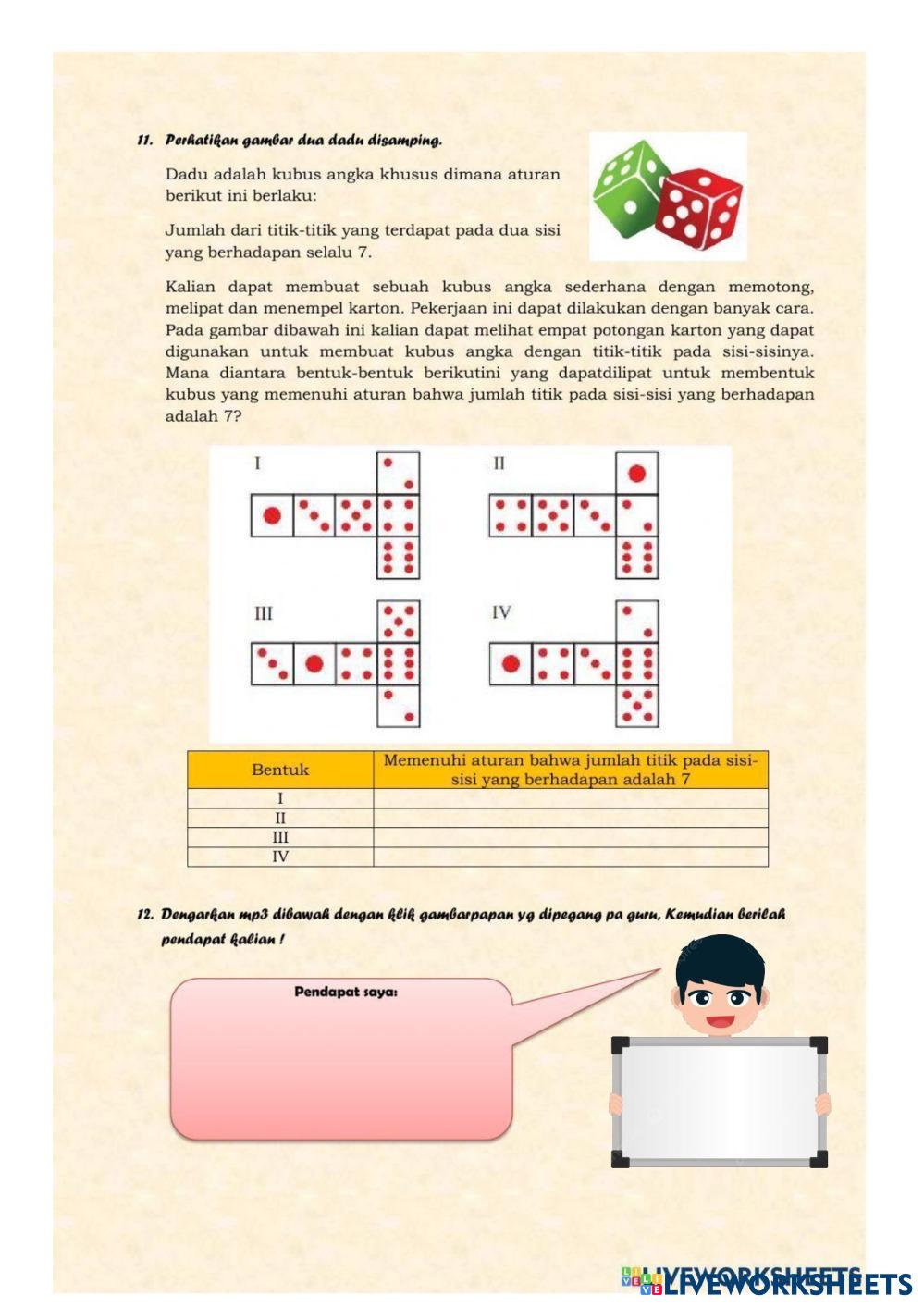 11. Perhatikan gambar dua dadu disamping.

Dadu adalah kubus angka khusus dimana aturan berikut ini berlaku:

Jumlah dari titik-titik yang terdapat pada dua sisi yang berhadapan selalu 7.

Kalian dapat membuat sebuah kubus angka sederhana dengan memotong, melipat dan menempel karton. Pekerjaan ini dapat dilakukan dengan banyak cara. Pada gambar dibawah ini kalian dapat melihat empat potongan karton yang dapat digunakan untuk membuat kubus angka dengan titik-titik pada sisi-sisinya. Mana diantara bentuk-bentuk berikutini yang dapatdilipat untuk membentuk kubus yang memenuhi aturan bahwa jumlah titik pada sisi-sisi yang berhadapan adalah 7?

I

II

III

IV

| Bentuk | Memenuhi aturan bahwa jumlah titik pada sisi-sisi yang berhadapan adalah 7 |
|---|---|
| I | |
| II | |
| III | |
| IV | |

12. Dengarkan mp3 dibawah dengan klik gambarpapan yg dipegang pa guru, Kemudian berilah pendapat kalian !

Pendapat saya:

LIVEWORKSHEETS