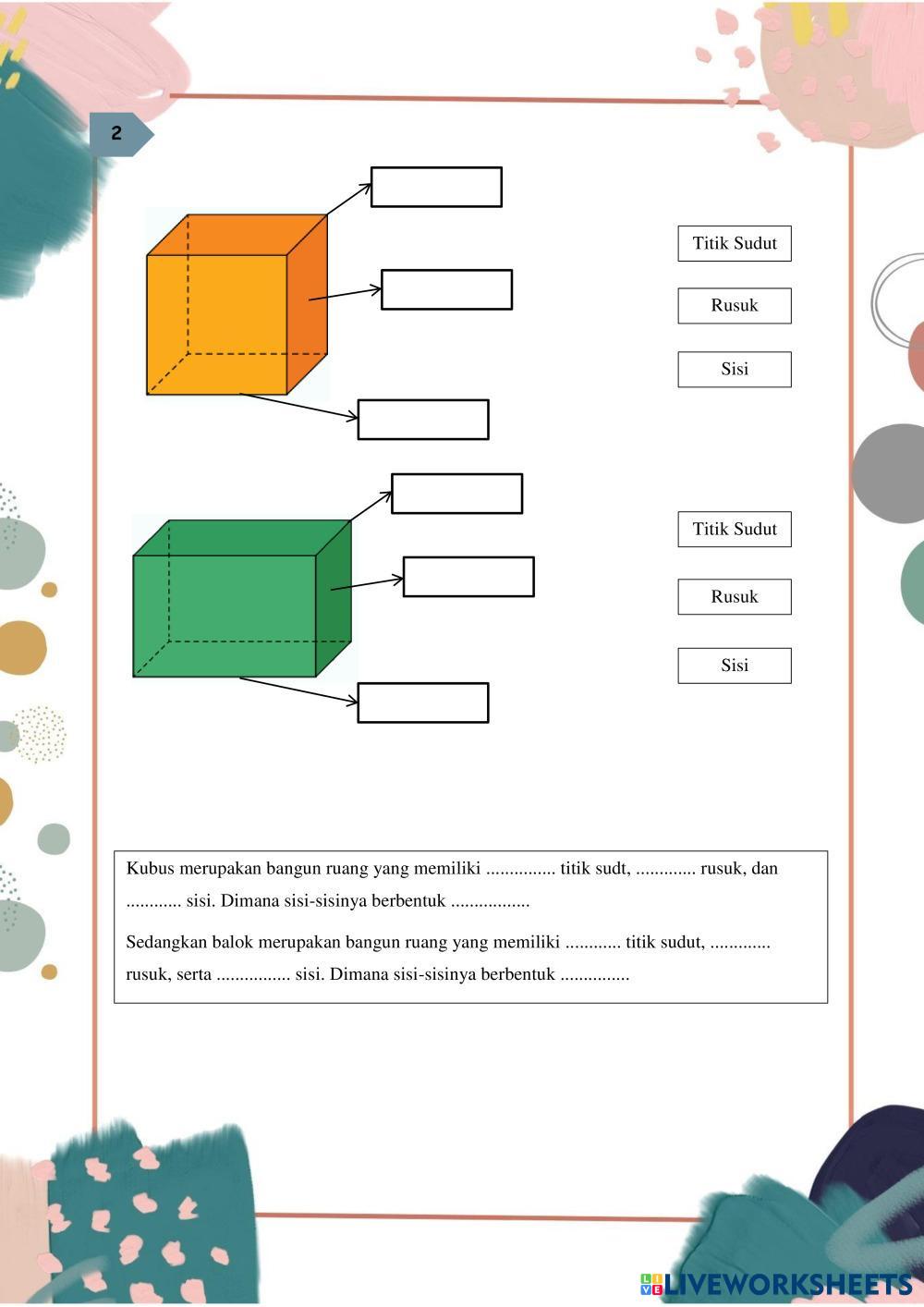 2

Titik Sudut

Rusuk

Sisi

Titik Sudut

Rusuk

Sisi

Kubus merupakan bangun ruang yang memiliki ............... titik sudt, ............. rusuk, dan ............ sisi. Dimana sisi-sisinya berbentuk .................

Sedangkan balok merupakan bangun ruang yang memiliki ............ titik sudut, ............. rusuk, serta ................ sisi. Dimana sisi-sisinya berbentuk ...............

LIVEWORKSHEETS