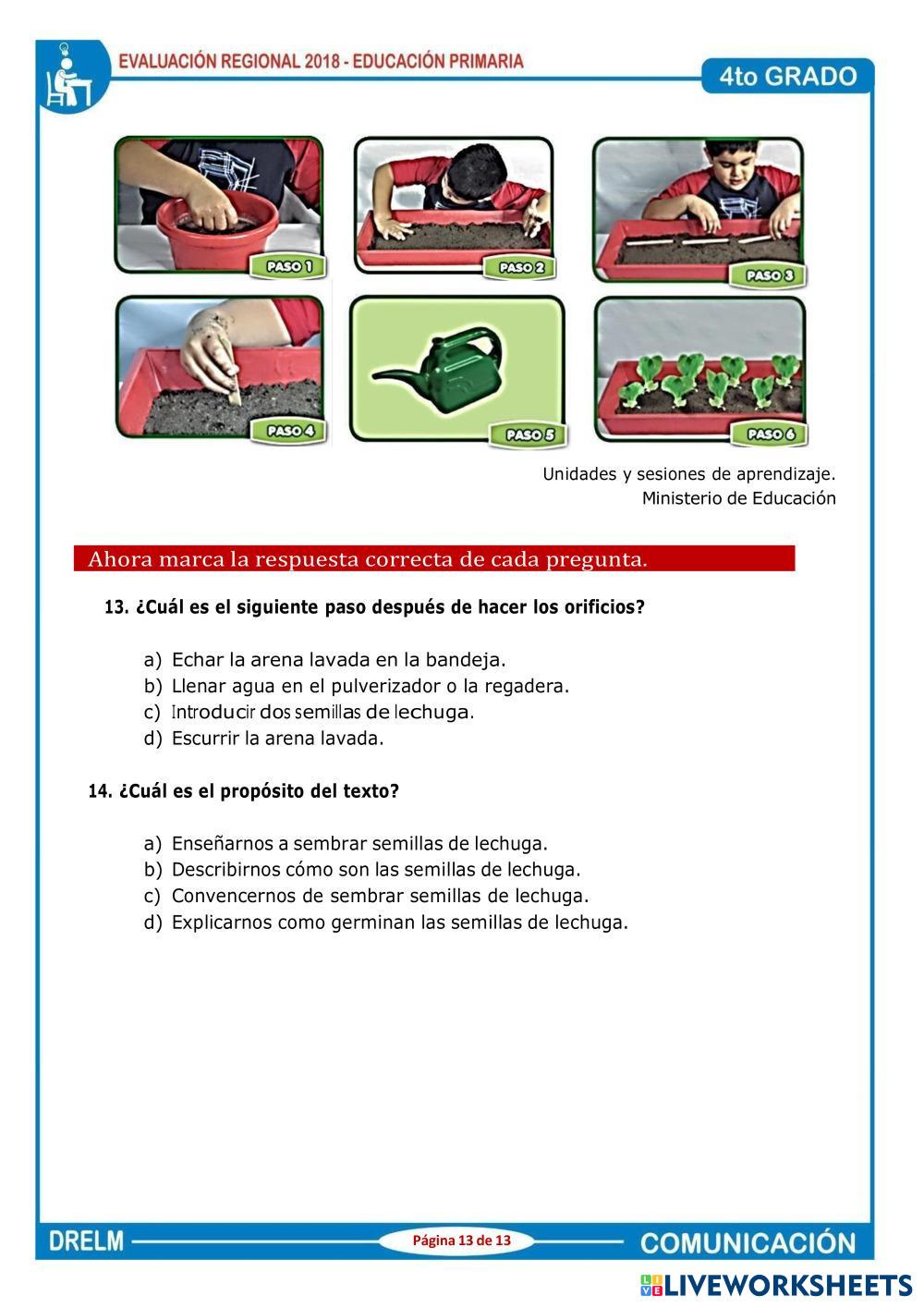 EVALUACIÓN REGIONAL 2018 - EDUCACIÓN PRIMARIA

4to GRADO

PASO 1

PASO 2

PASO 3

PASO 4

PASO 5

PASO 6

Unidades y sesiones de aprendizaje.
Ministerio de Educación

Ahora marca la respuesta correcta de cada pregunta.

13. ¿Cuál es el siguiente paso después de hacer los orificios?

a) Echar la arena lavada en la bandeja.
b) Llenar agua en el pulverizador o la regadera.
c) Introducir dos semillas de lechuga.
d) Escurrir la arena lavada.

14. ¿Cuál es el propósito del texto?

a) Enseñarnos a sembrar semillas de lechuga.
b) Describirnos cómo son las semillas de lechuga.
c) Convencernos de sembrar semillas de lechuga.
d) Explicarnos como germinan las semillas de lechuga.

DRELM

Página 13 de 13

COMUNICACIÓN

LIVEWORKSHEETS