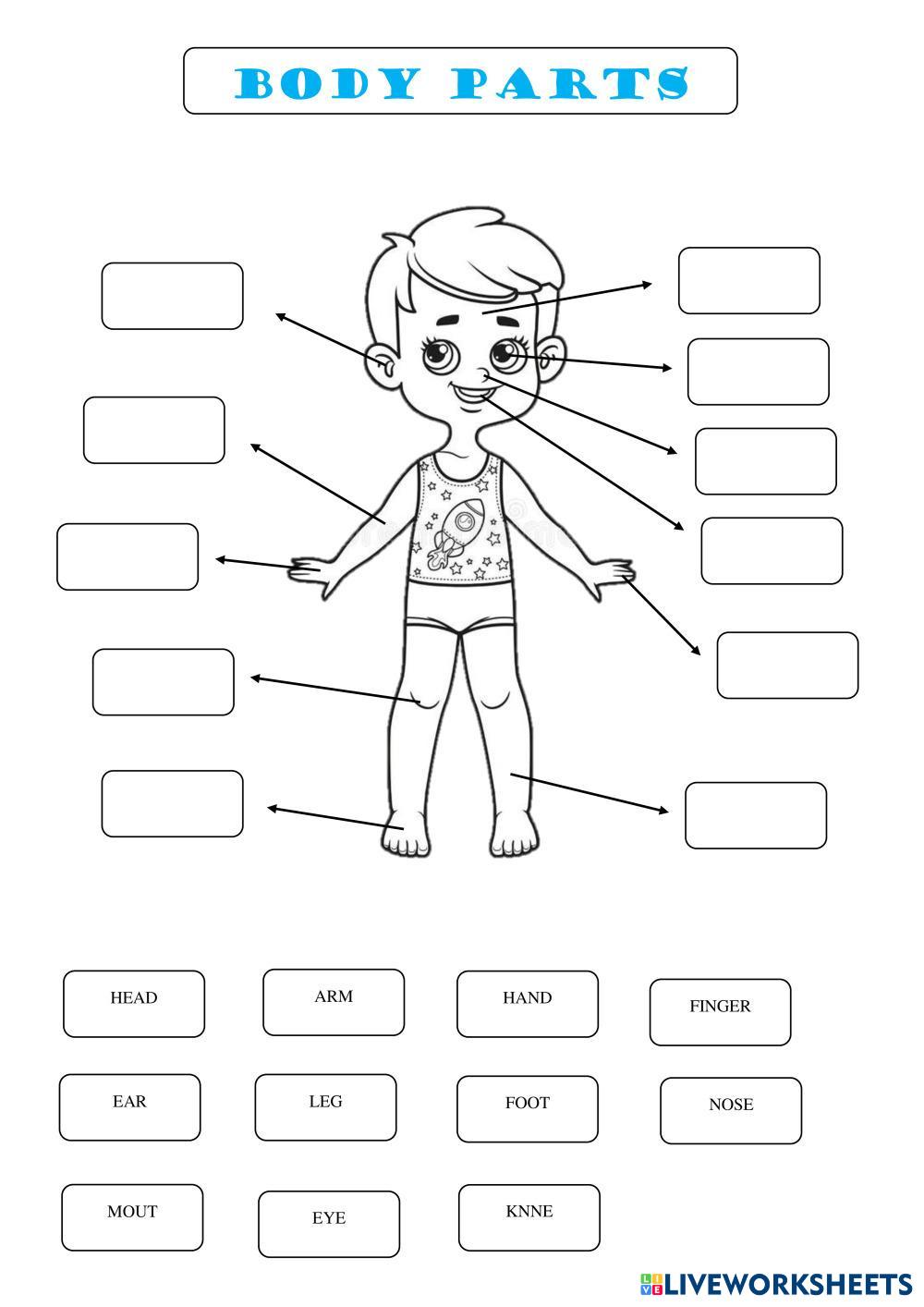 BODY PARTS

HEAD
ARM
HAND
FINGER
EAR
LEG
FOOT
NOSE
MOUT
EYE
KNNE

LIVEWORKSHEETS