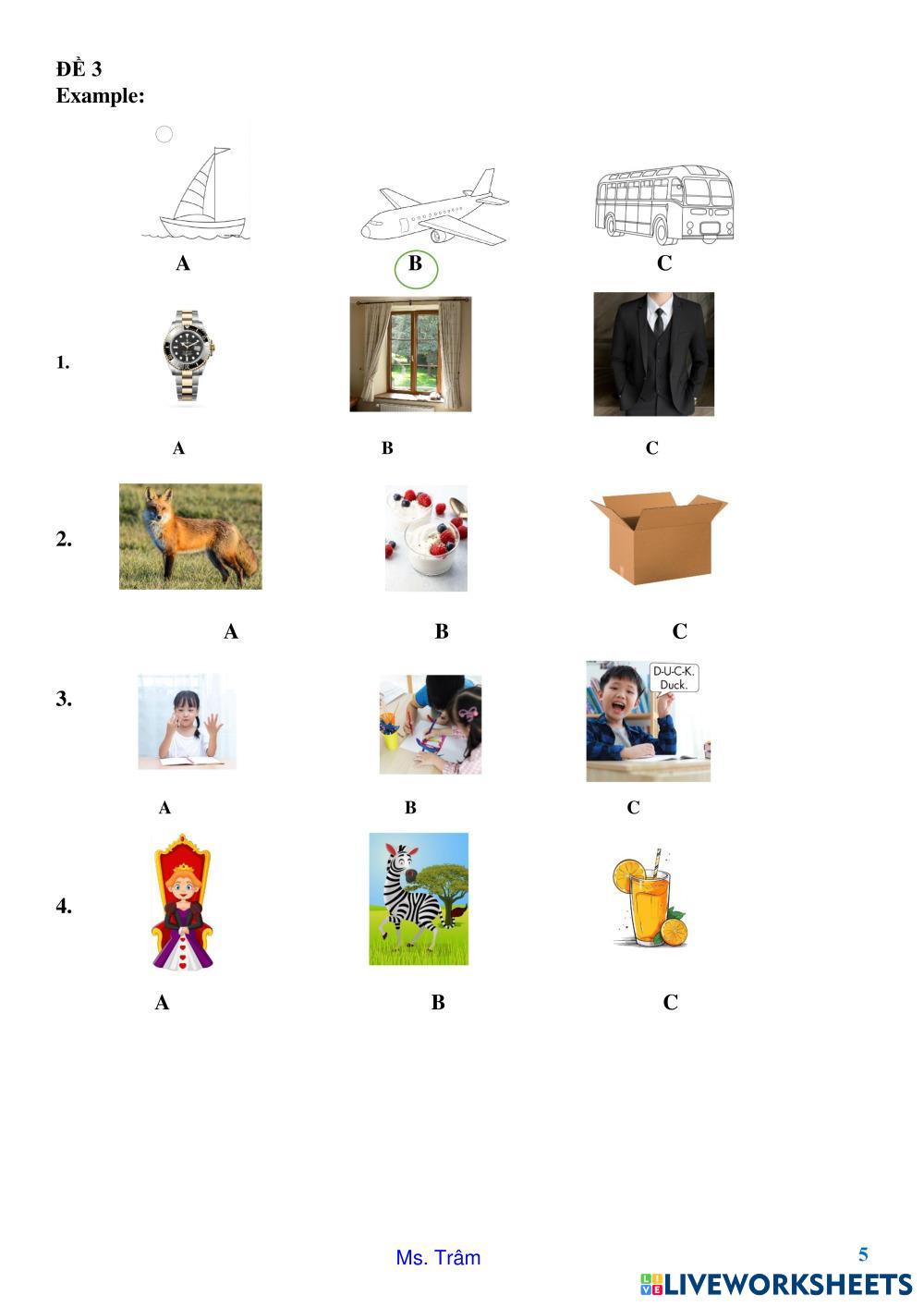 ĐỀ 3
Example:

A B C

1.

A B C

2.

A B C

3.

D-U-C-K.
Duck.

A B C

4.

A B C

Ms. Trâm

5

LIVEWORKSHEETS