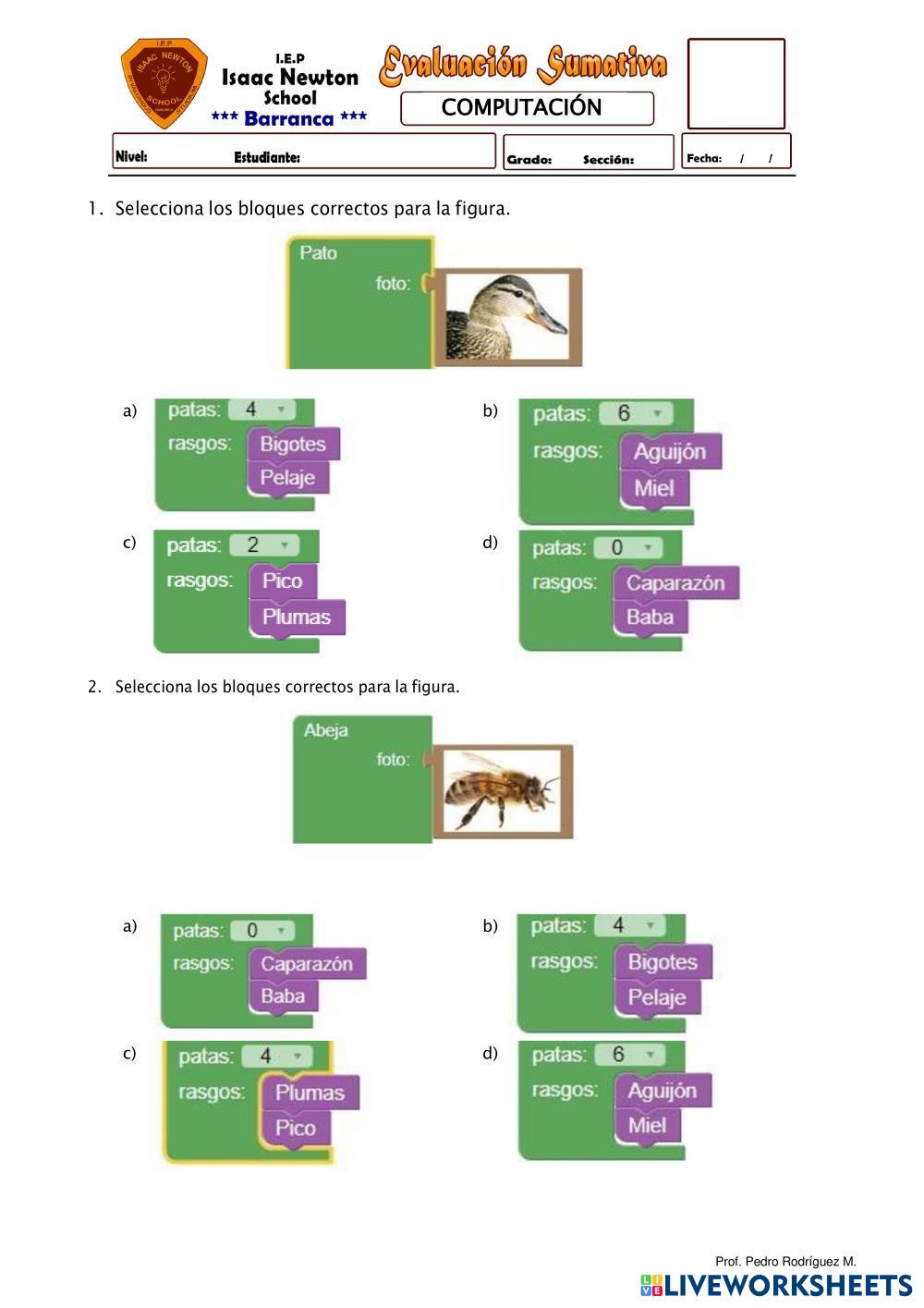 I.E.P
ISAAC NEWTON
SCHOOL

I.E.P
Isaac Newton
School
*** Barranca ***

Evaluación Sumativa

COMPUTACIÓN

Nivel: Estudiante: Grado: Sección: Fecha: / /

1. Selecciona los bloques correctos para la figura.

Pato
foto:

a) patas: 4
rasgos: Bigotes
Pelaje

b) patas: 6
rasgos: Aguijón
Miel

c) patas: 2
rasgos: Pico
Plumas

d) patas: 0
rasgos: Caparazón
Baba

2. Selecciona los bloques correctos para la figura.

Abeja
foto:

a) patas: 0
rasgos: Caparazón
Baba

b) patas: 4
rasgos: Bigotes
Pelaje

c) patas: 4
rasgos: Plumas
Pico

d) patas: 6
rasgos: Aguijón
Miel

Prof. Pedro Rodríguez M.

LIVEWORKSHEETS