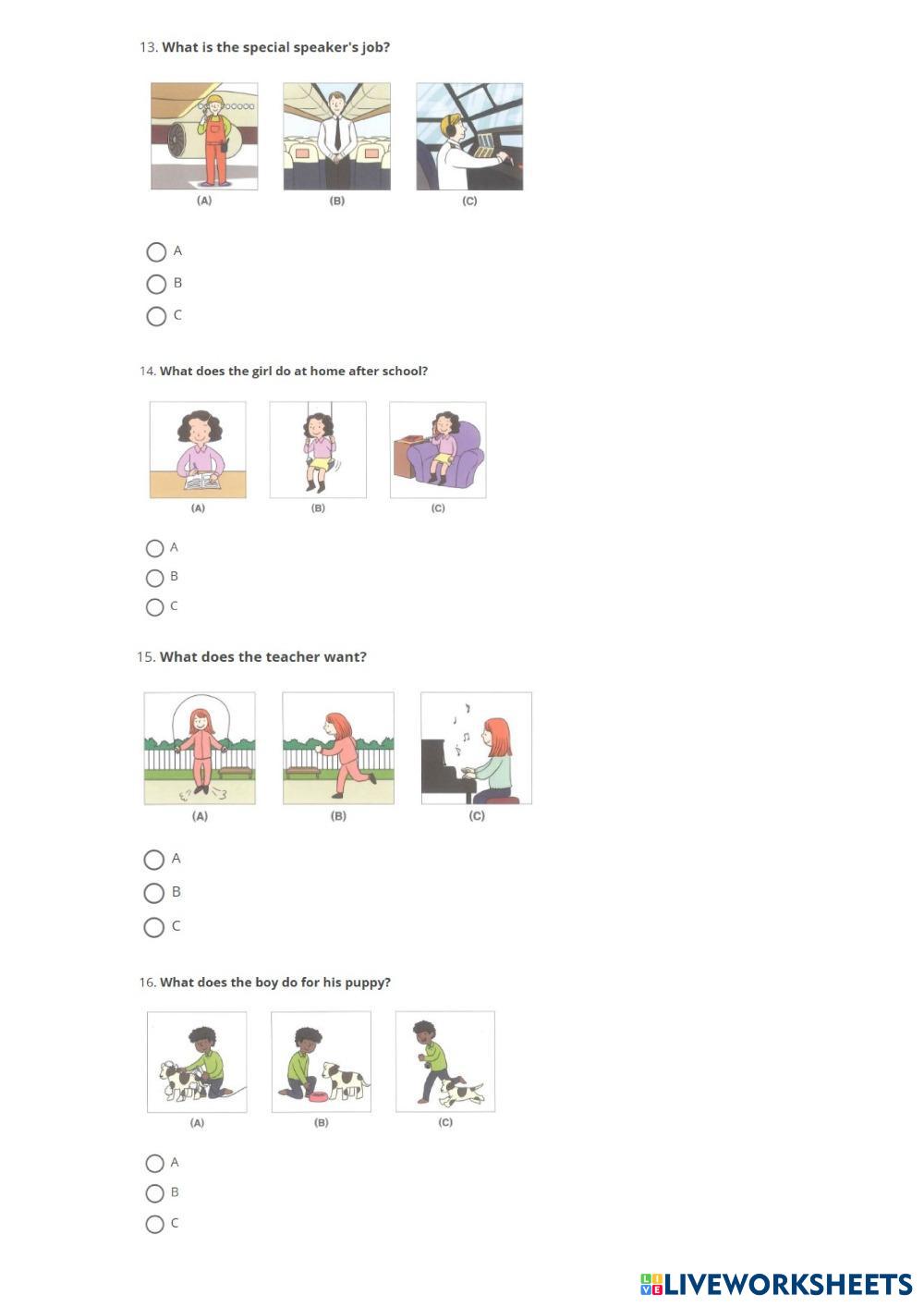 13. What is the special speaker's job?

(A) (B) (C)

A
B
C

14. What does the girl do at home after school?

(A) (B) (C)

A
B
C

15. What does the teacher want?

(A) (B) (C)

A
B
C

16. What does the boy do for his puppy?

(A) (B) (C)

A
B
C

LIVEWORKSHEETS