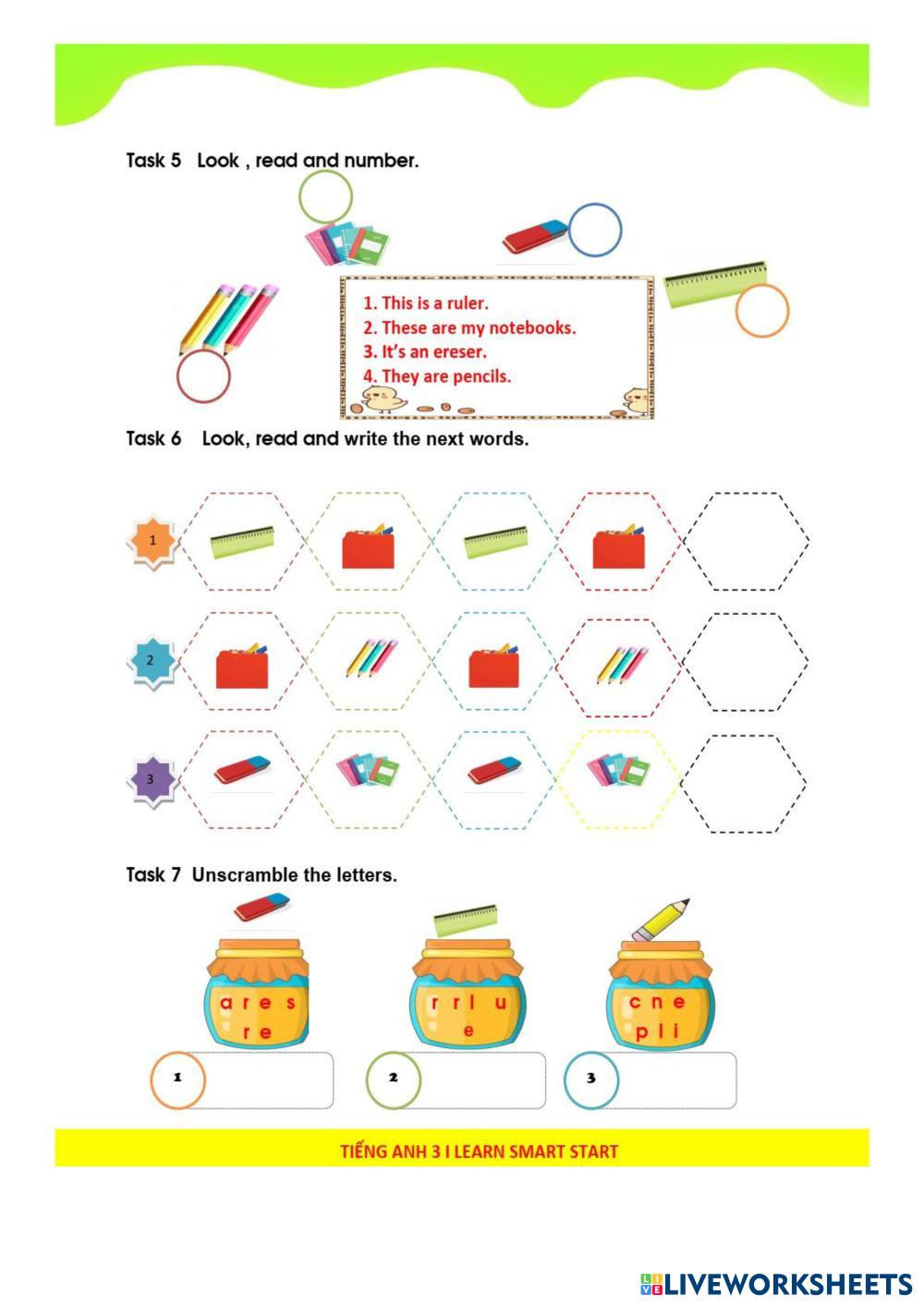 Task 5 Look , read and number.

1. This is a ruler.
2. These are my notebooks.
3. It's an ereser.
4. They are pencils.

Task 6 Look, read and write the next words.

1

2

3

Task 7 Unscramble the letters.

a r e s
r e

r r l u
e

c n e
p l i

1

2

3

TIẾNG ANH 3 I LEARN SMART START

LIVEWORKSHEETS