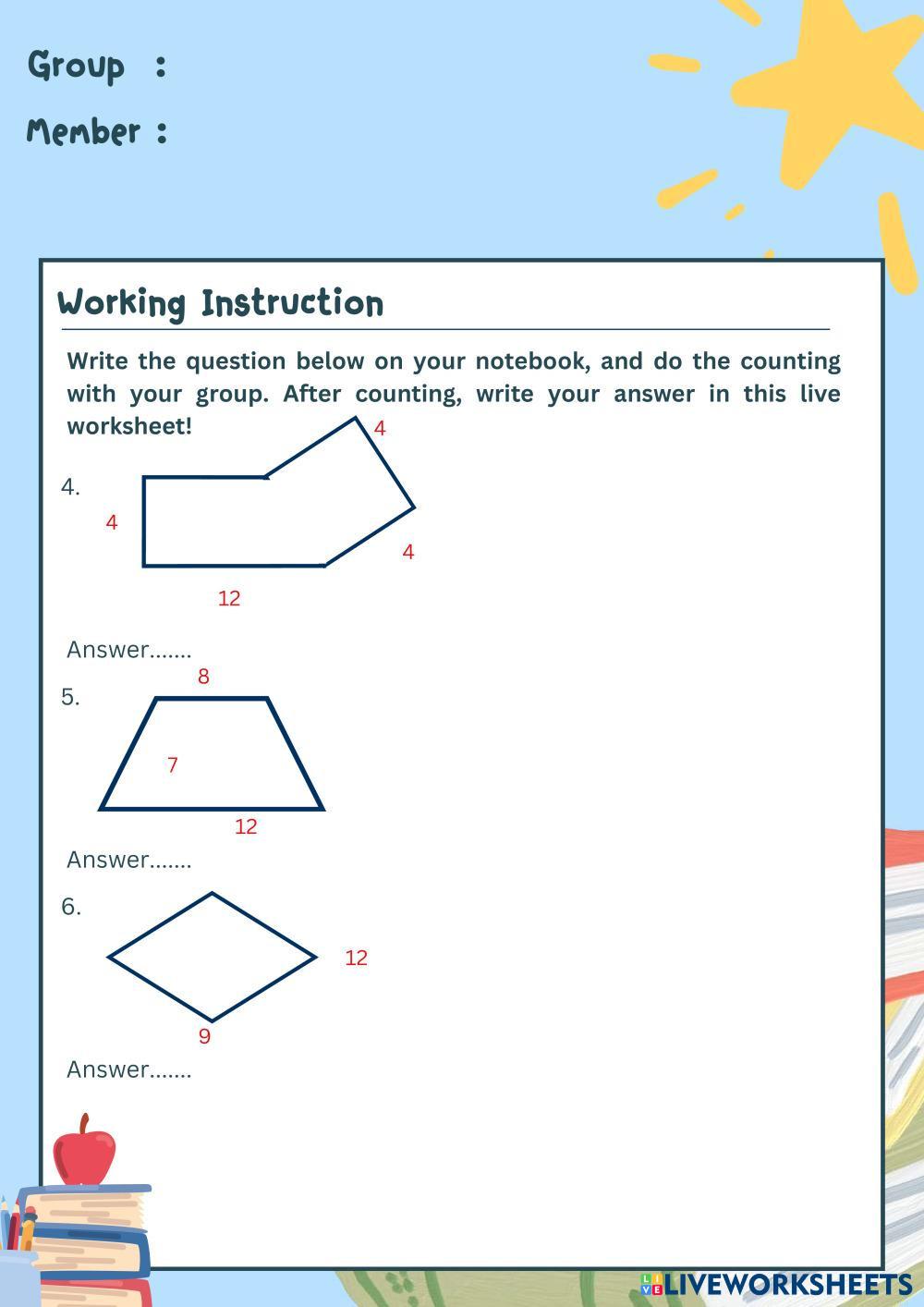 Group :

Member :

Working Instruction

Write the question below on your notebook, and do the counting with your group. After counting, write your answer in this live worksheet!

4.

4

4

4

12

Answer.......

5.

8

7

12

Answer.......

6.

12

9

Answer.......

LIVEWORKSHEETS