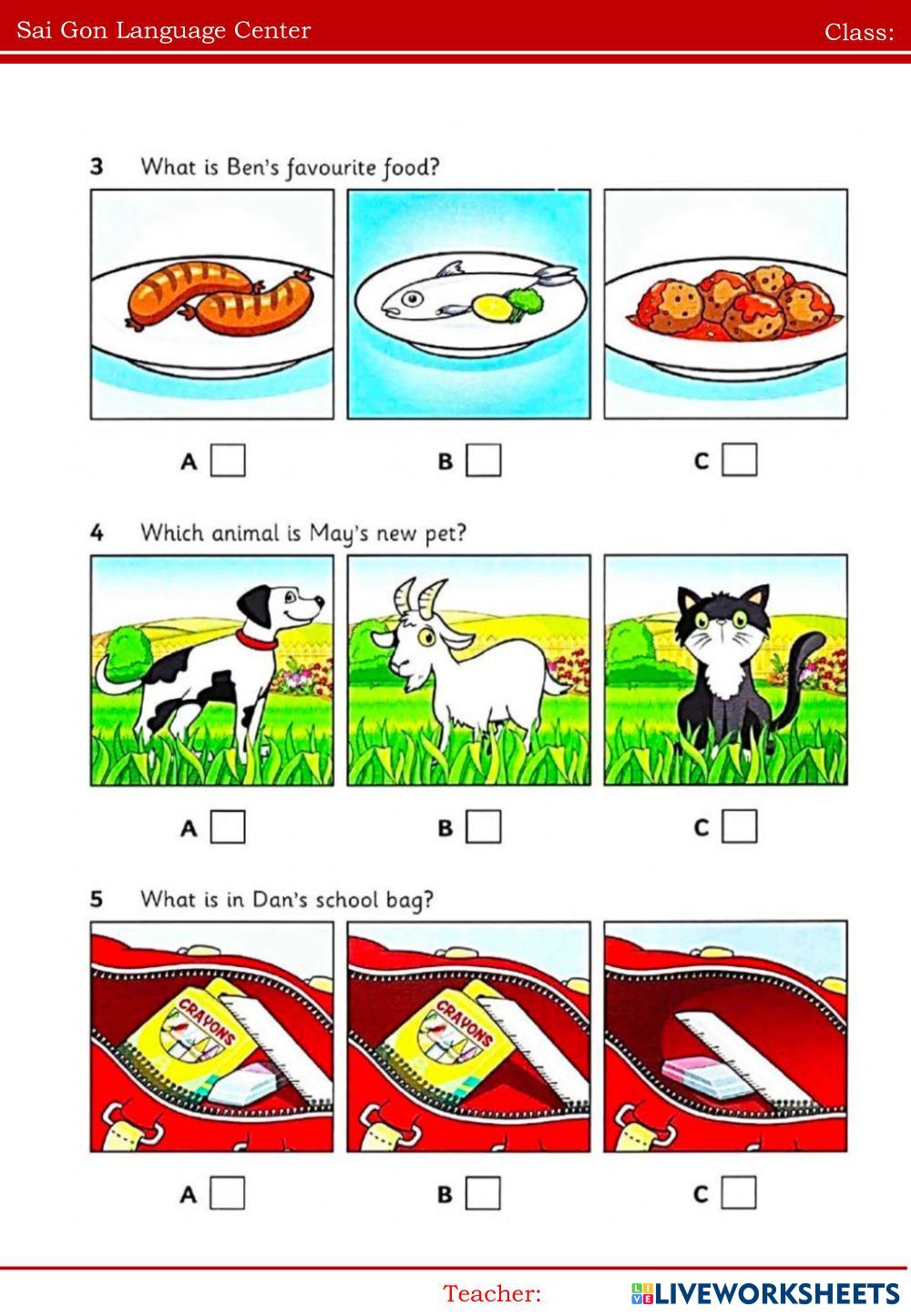 Sai Gon Language Center Class:

3 What is Ben's favourite food?

A B C

4 Which animal is May's new pet?

A B C

5 What is in Dan's school bag?

CRAYONS CRAYONS

A B C

Teacher: LIVEWORKSHEETS