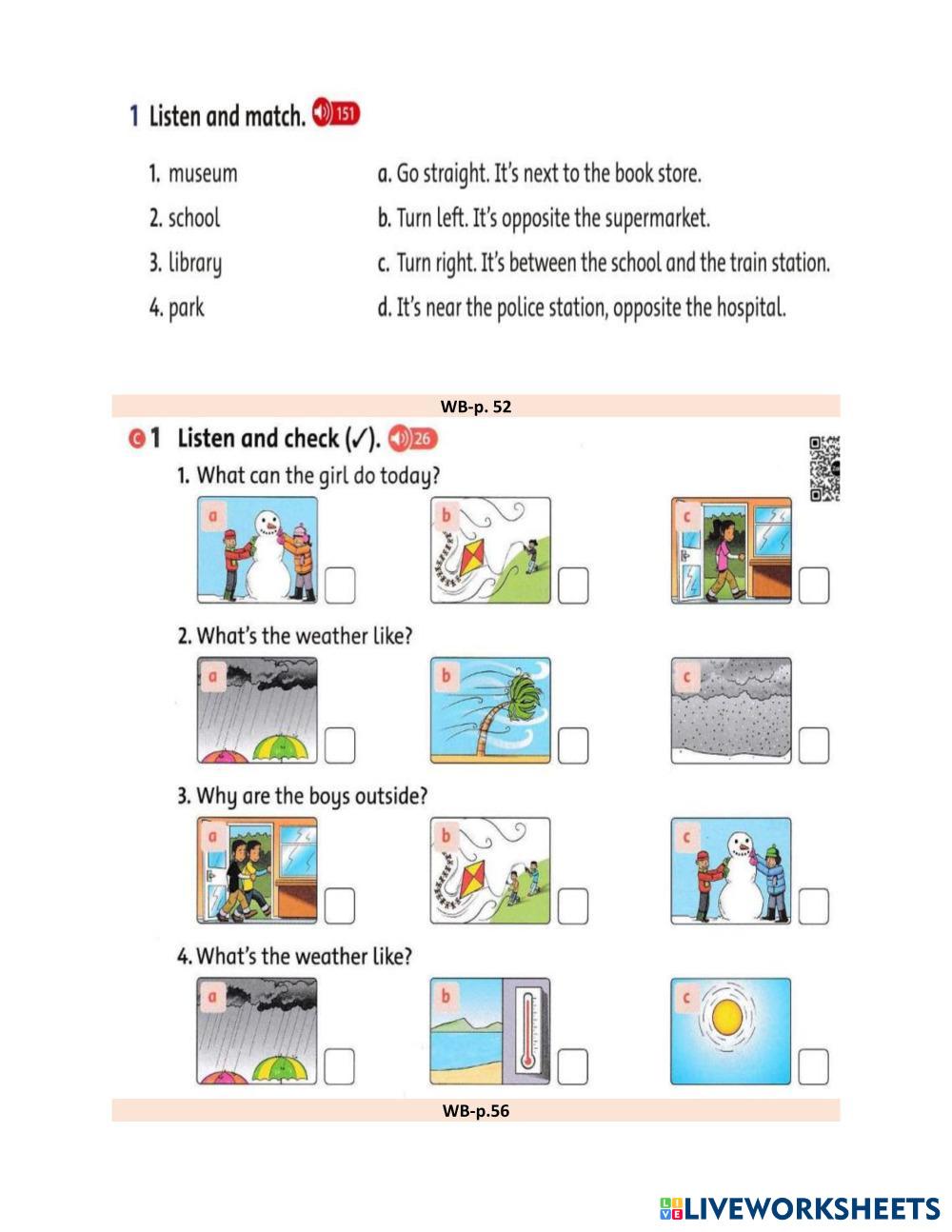 1 Listen and match. 151

1. museum
2. school
3. library
4. park

a. Go straight. It's next to the book store.
b. Turn left. It's opposite the supermarket.
c. Turn right. It's between the school and the train station.
d. It's near the police station, opposite the hospital.

WB-p. 52

C 1 Listen and check (✓). 26

1. What can the girl do today?

a b c

2. What's the weather like?

a b c

3. Why are the boys outside?

a b c

4. What's the weather like?

a b c

WB-p.56

LIVEWORKSHEETS