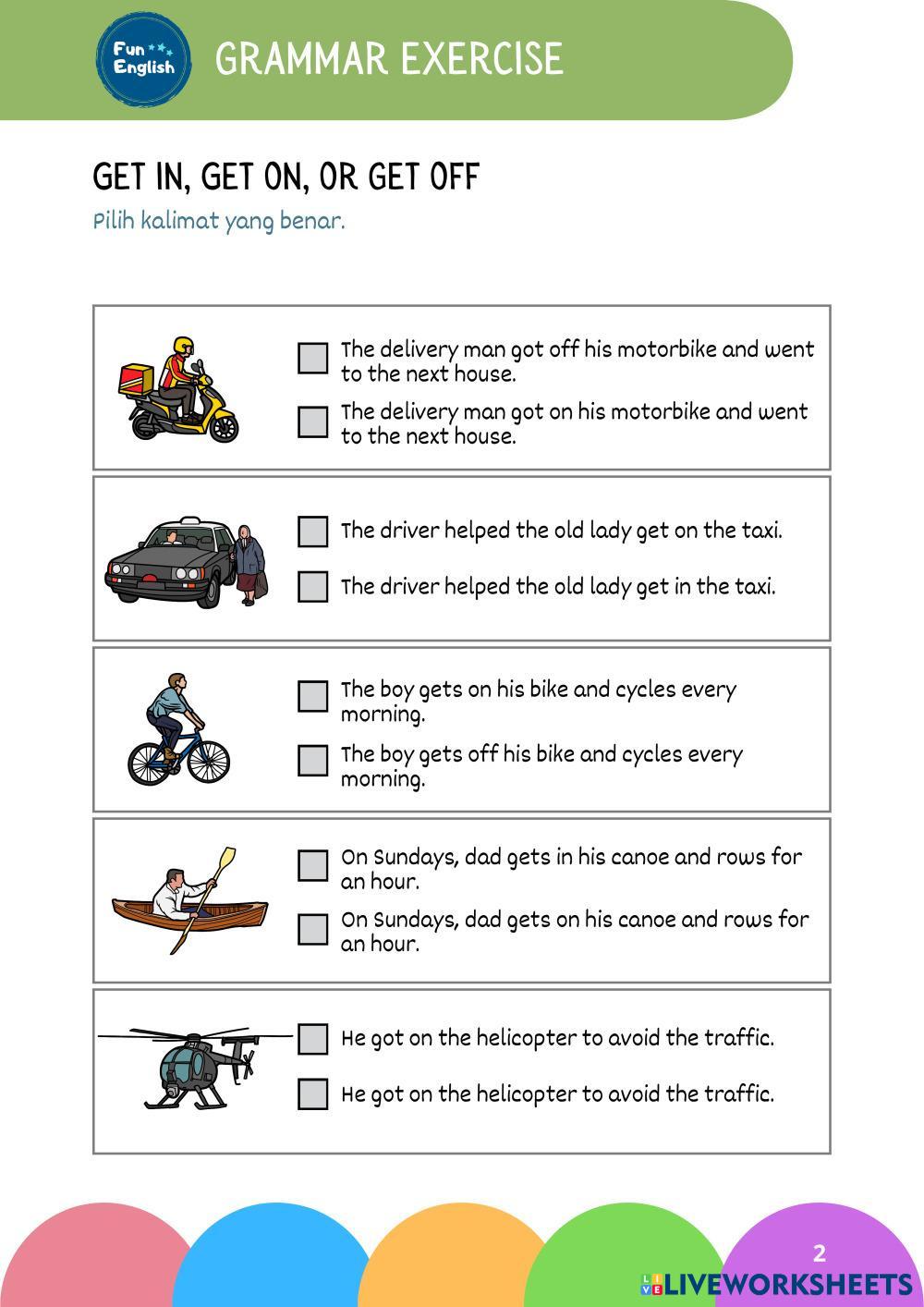 Fun English

GRAMMAR EXERCISE

GET IN, GET ON, OR GET OFF

Pilih kalimat yang benar.

The delivery man got off his motorbike and went to the next house.

The delivery man got on his motorbike and went to the next house.

The driver helped the old lady get on the taxi.

The driver helped the old lady get in the taxi.

The boy gets on his bike and cycles every morning.

The boy gets off his bike and cycles every morning.

On Sundays, dad gets in his canoe and rows for an hour.

On Sundays, dad gets on his canoe and rows for an hour.

He got on the helicopter to avoid the traffic.

He got on the helicopter to avoid the traffic.

2

LIVEWORKSHEETS