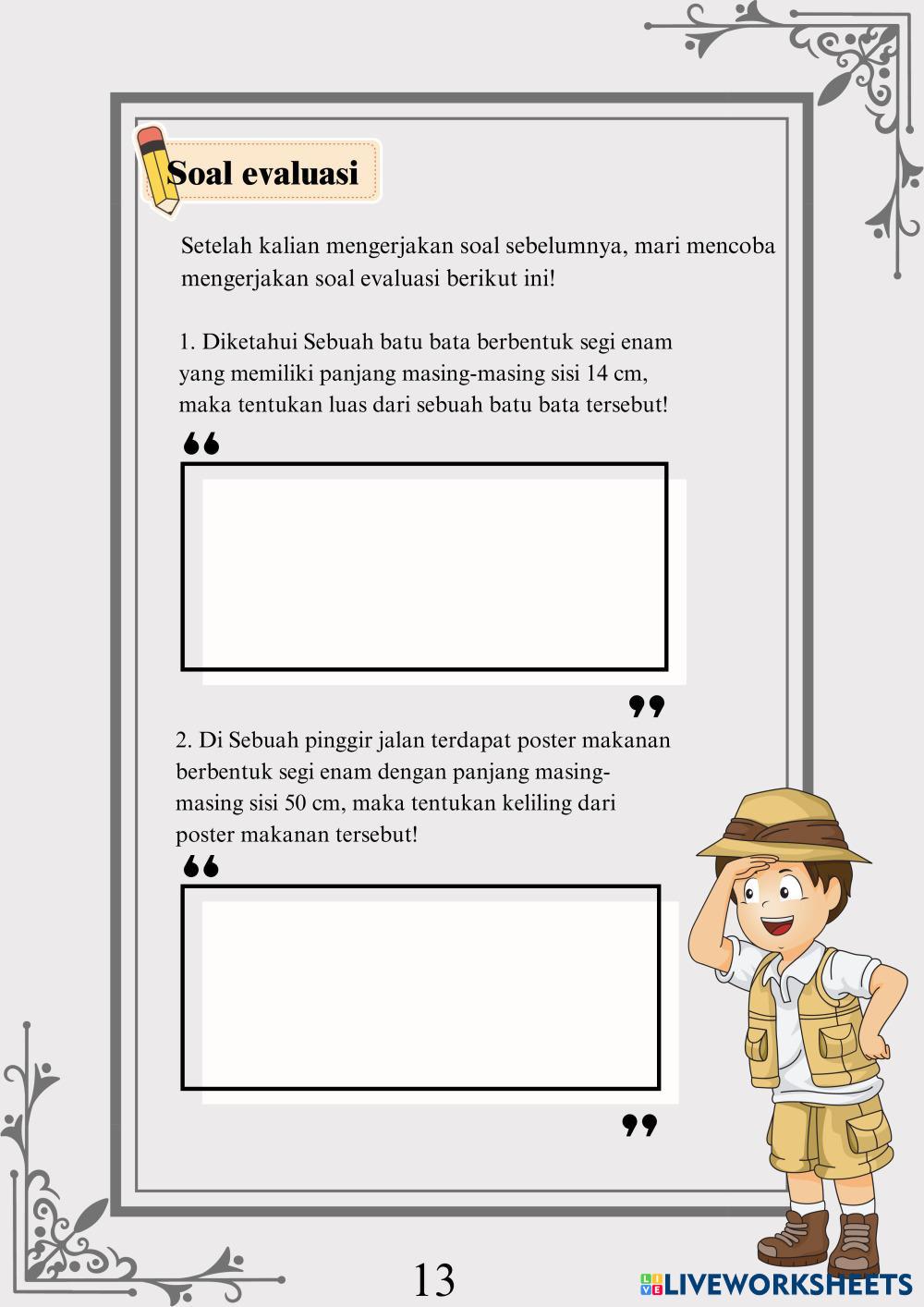 Soal evaluasi

Setelah kalian mengerjakan soal sebelumnya, mari mencoba mengerjakan soal evaluasi berikut ini!

1. Diketahui Sebuah batu bata berbentuk segi enam yang memiliki panjang masing-masing sisi 14 cm, maka tentukan luas dari sebuah batu bata tersebut!

“

”

2. Di Sebuah pinggir jalan terdapat poster makanan berbentuk segi enam dengan panjang masing-masing sisi 50 cm, maka tentukan keliling dari poster makanan tersebut!

“

”

13

LIVEWORKSHEETS