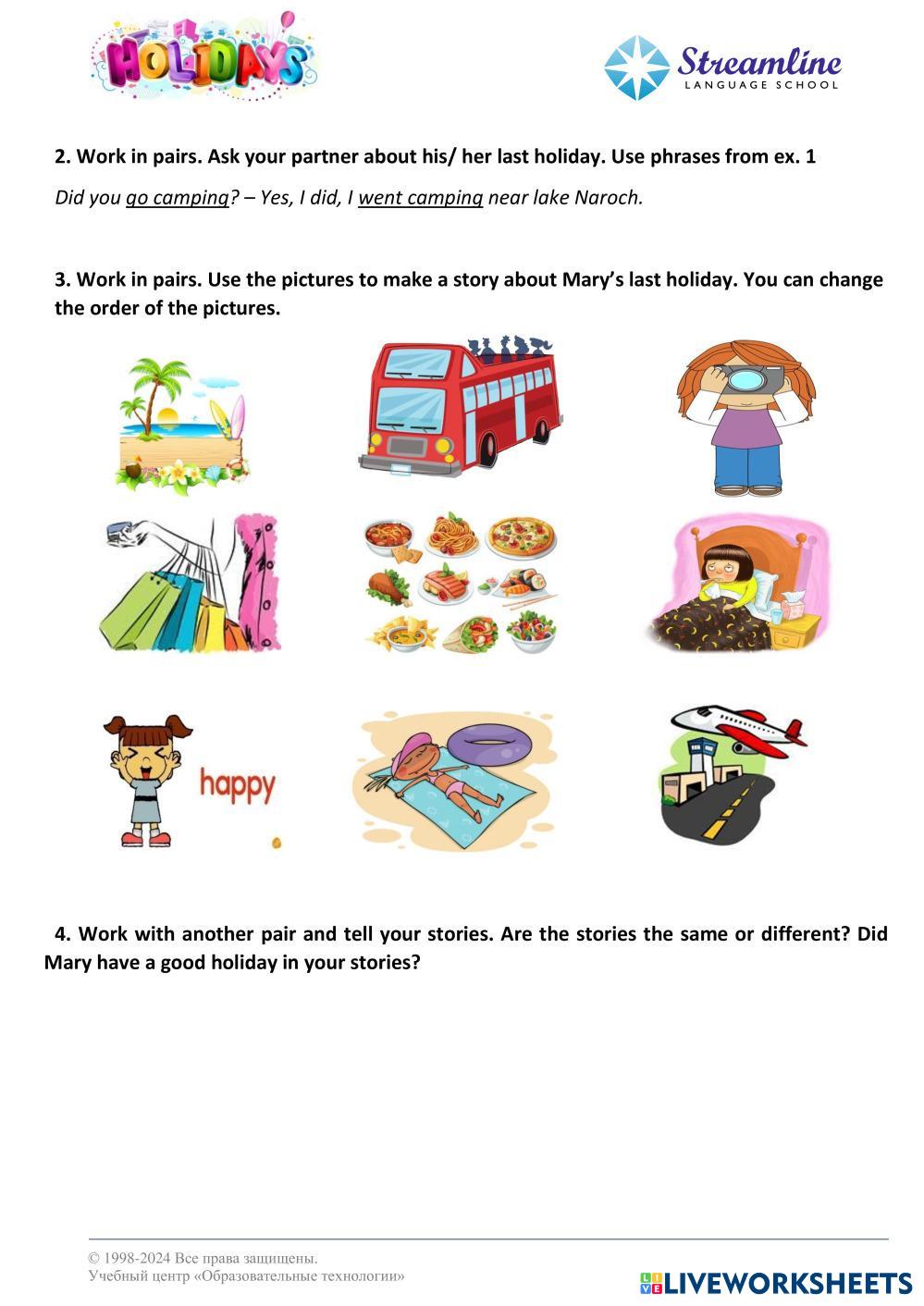 HOLIDAYS

Streamline
LANGUAGE SCHOOL

2. Work in pairs. Ask your partner about his/ her last holiday. Use phrases from ex. 1

Did you go camping? – Yes, I did, I went camping near lake Naroch.

3. Work in pairs. Use the pictures to make a story about Mary's last holiday. You can change the order of the pictures.

happy

4. Work with another pair and tell your stories. Are the stories the same or different? Did Mary have a good holiday in your stories?

© 1998-2024 Все права защищены.
Учебный центр «Образовательные технологии»

LIVEWORKSHEETS