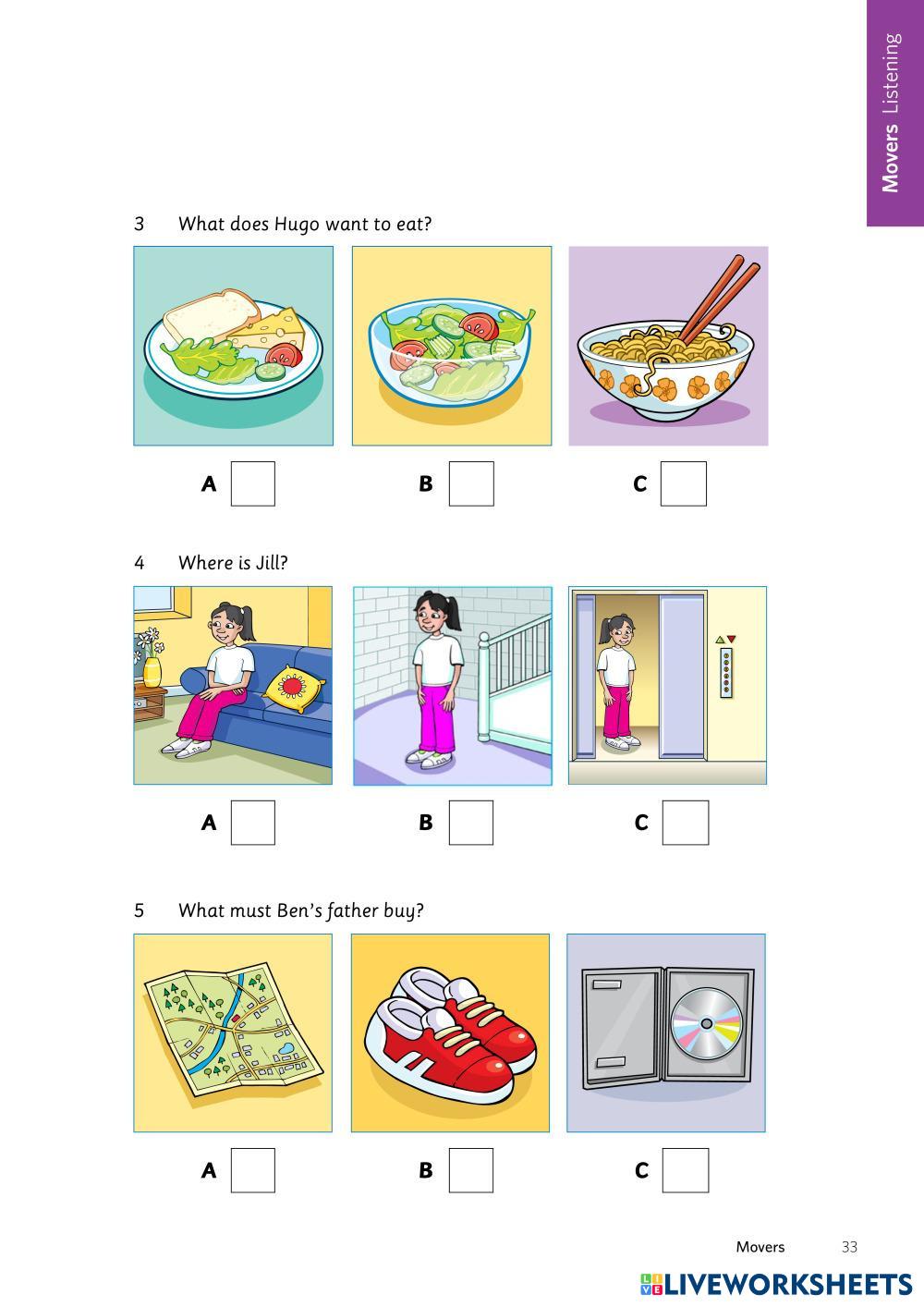 Movers Listening

3 What does Hugo want to eat?

A B C

4 Where is Jill?

A B C

5 What must Ben's father buy?

A B C

Movers 33

LIVEWORKSHEETS