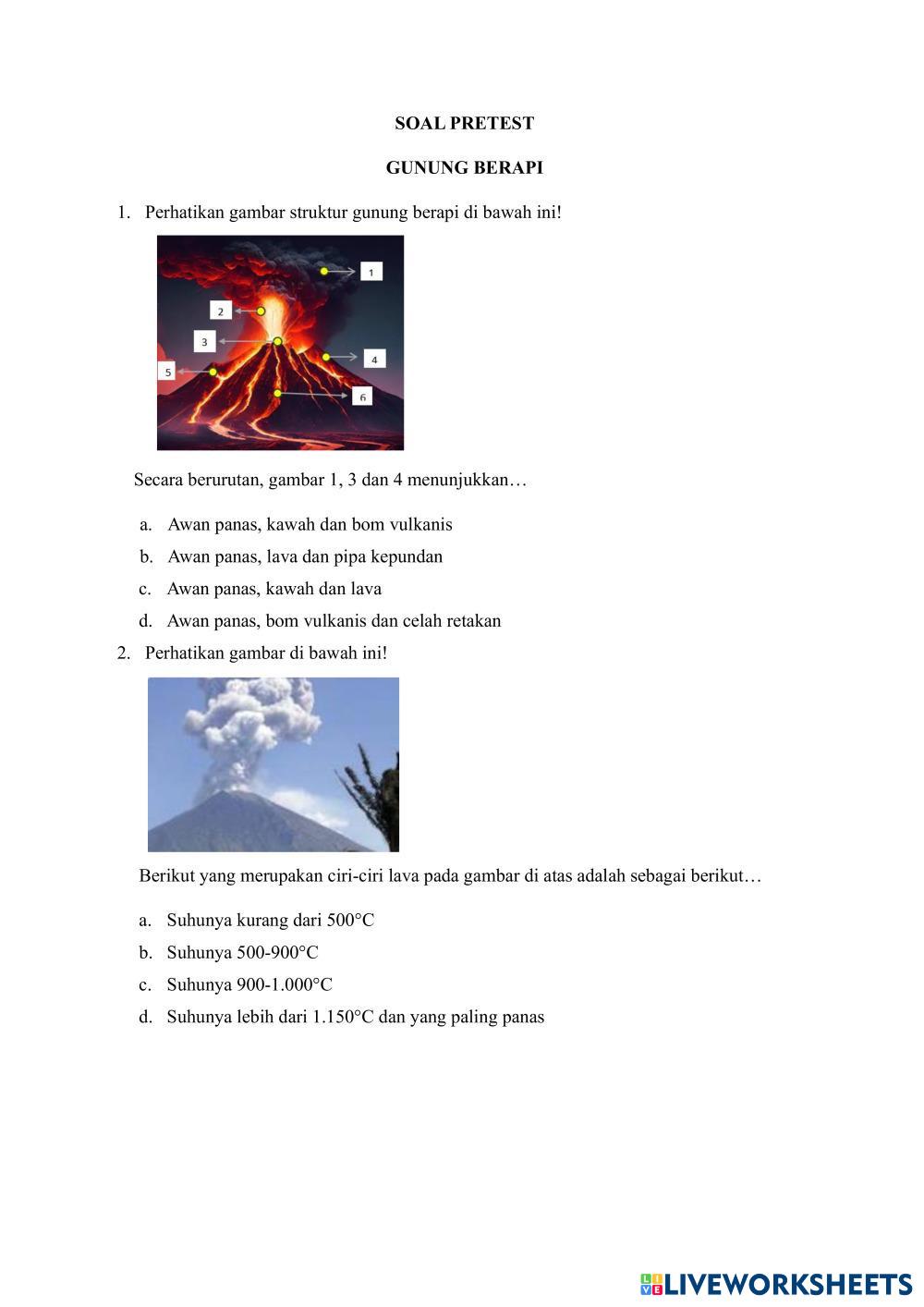 SOAL PRETEST

GUNUNG BERAPI

1. Perhatikan gambar struktur gunung berapi di bawah ini!

1
2
3
4
5
6

Secara berurutan, gambar 1, 3 dan 4 menunjukkan…

a. Awan panas, kawah dan bom vulkanis
b. Awan panas, lava dan pipa kepundan
c. Awan panas, kawah dan lava
d. Awan panas, bom vulkanis dan celah retakan

2. Perhatikan gambar di bawah ini!

Berikut yang merupakan ciri-ciri lava pada gambar di atas adalah sebagai berikut…

a. Suhunya kurang dari 500°C
b. Suhunya 500-900°C
c. Suhunya 900-1.000°C
d. Suhunya lebih dari 1.150°C dan yang paling panas

LIVEWORKSHEETS