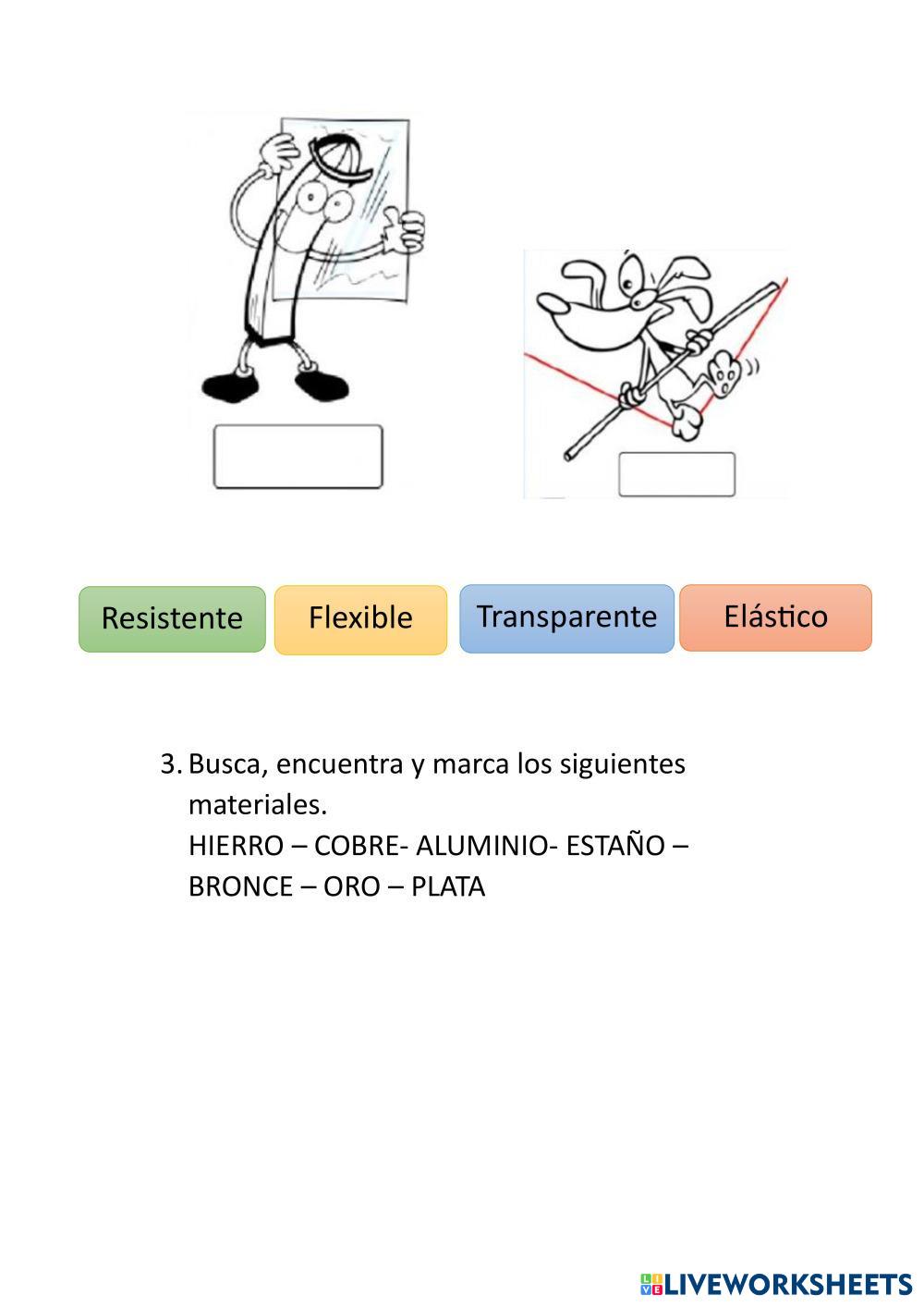 Resistente

Flexible

Transparente

Elástico

3. Busca, encuentra y marca los siguientes materiales.
HIERRO – COBRE- ALUMINIO- ESTAÑO – BRONCE – ORO – PLATA

LIVEWORKSHEETS