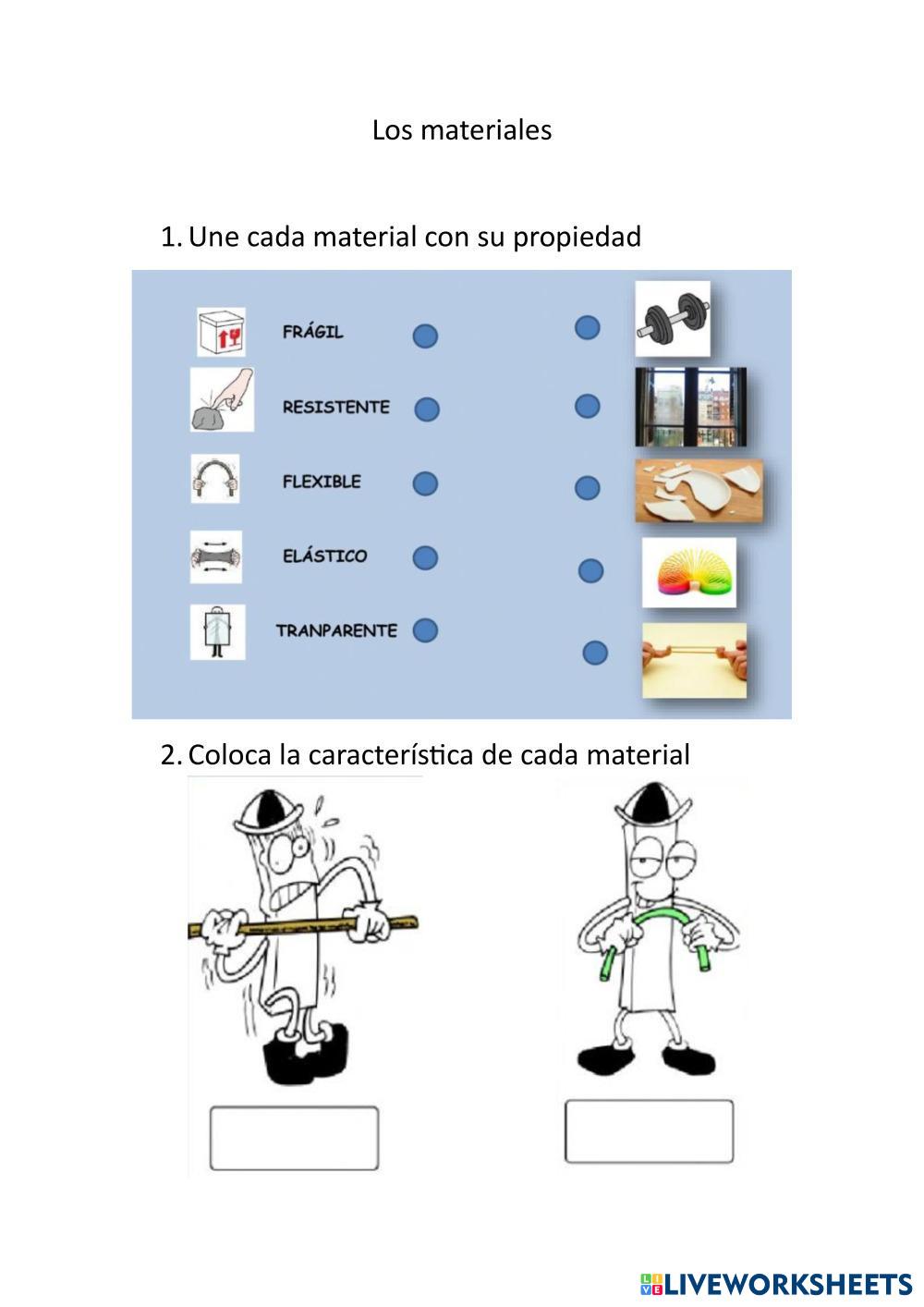 Los materiales

1. Une cada material con su propiedad

FRÁGIL

RESISTENTE

FLEXIBLE

ELÁSTICO

TRANPARENTE

2. Coloca la característica de cada material

LIVEWORKSHEETS