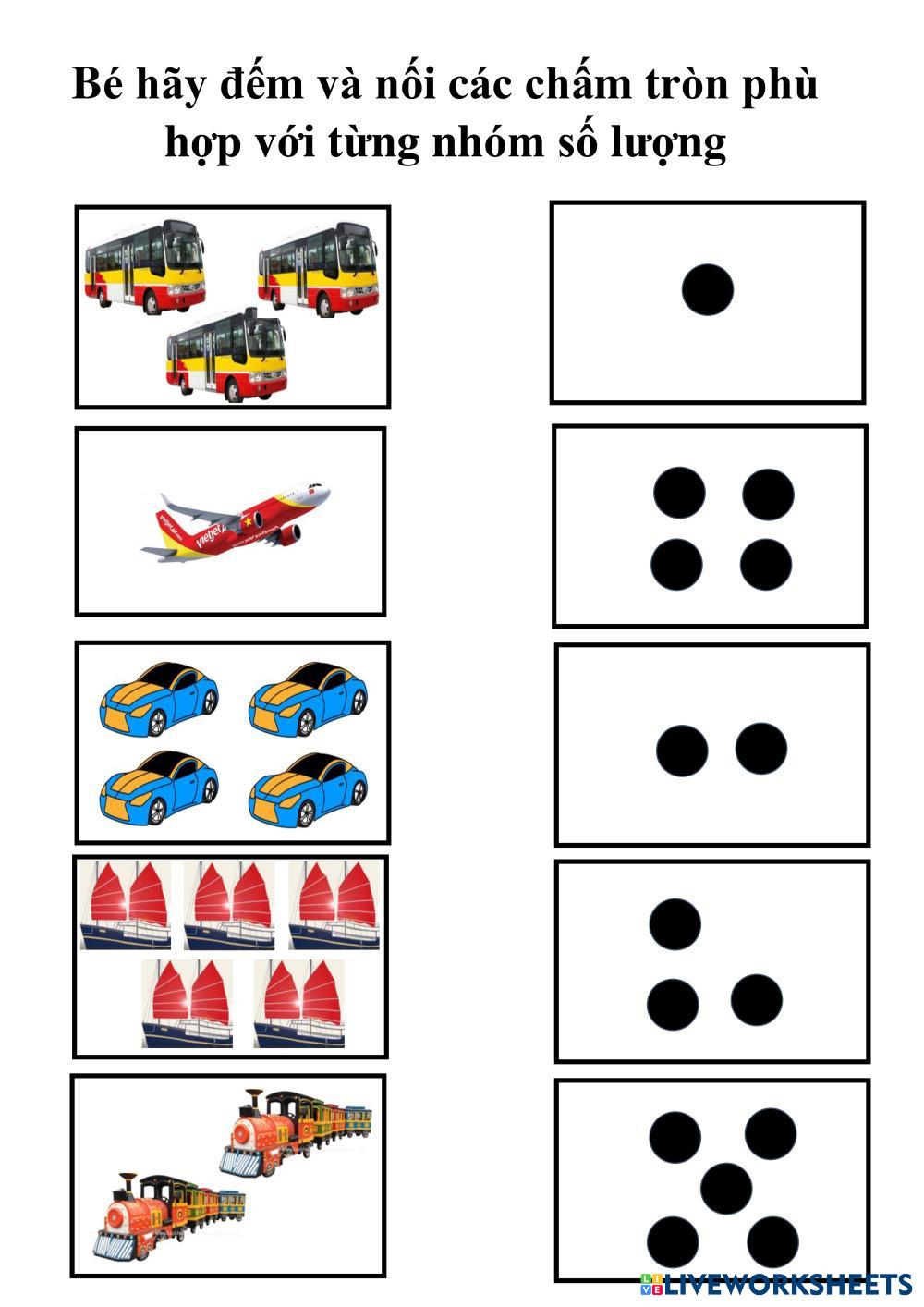 Bé hãy đếm và nối các chấm tròn phù hợp với từng nhóm số lượng

vietjet

LIVEWORKSHEETS