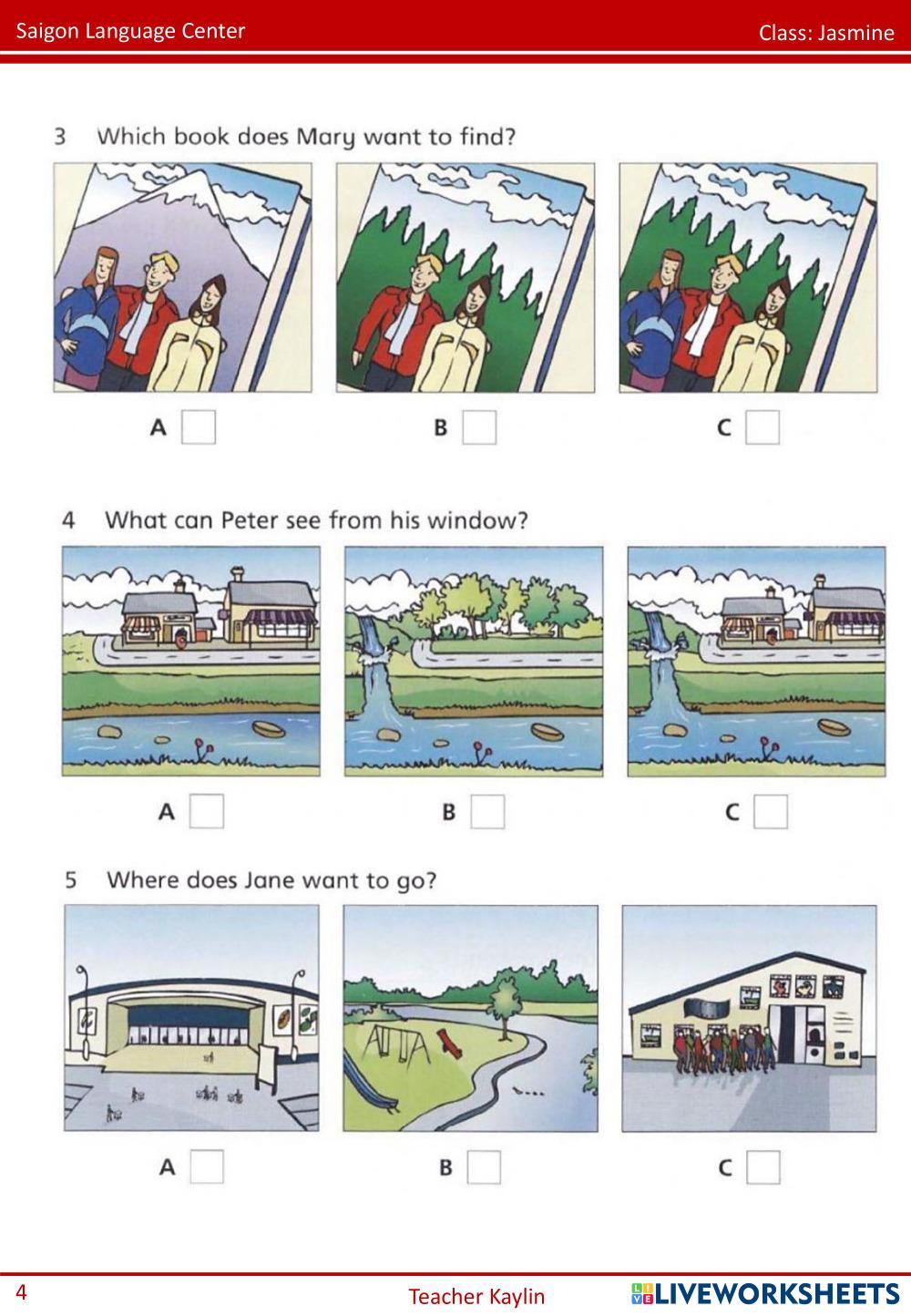 Saigon Language Center

Class: Jasmine

3 Which book does Mary want to find?

A

B

C

4 What can Peter see from his window?

A

B

C

5 Where does Jane want to go?

A

B

C

4

Teacher Kaylin

LIVEWORKSHEETS