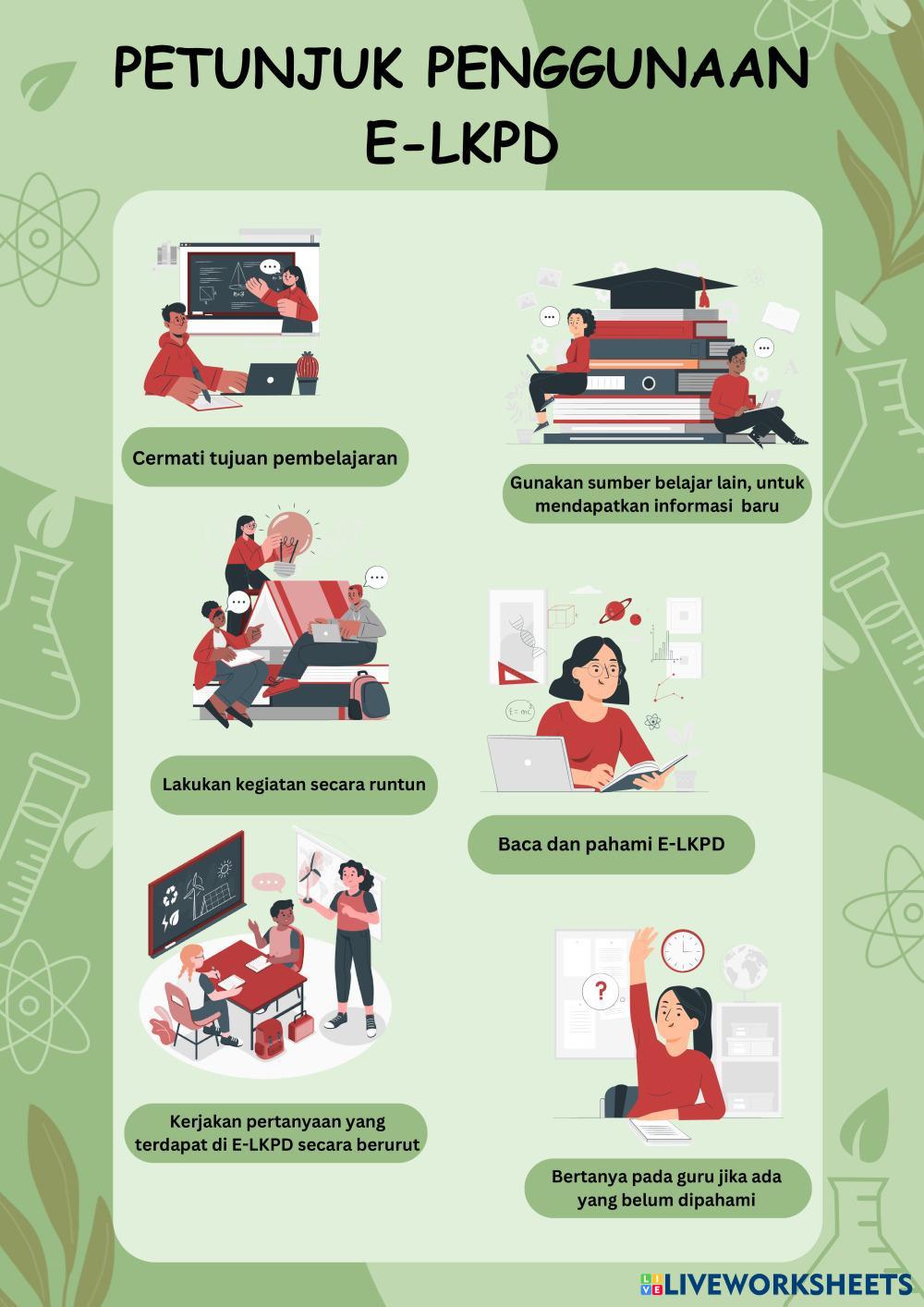 PETUNJUK PENGGUNAAN E-LKPD

Cermati tujuan pembelajaran

Gunakan sumber belajar lain, untuk mendapatkan informasi baru

Lakukan kegiatan secara runtun

Baca dan pahami E-LKPD

Kerjakan pertanyaan yang terdapat di E-LKPD secara berurut

Bertanya pada guru jika ada yang belum dipahami

LIVEWORKSHEETS