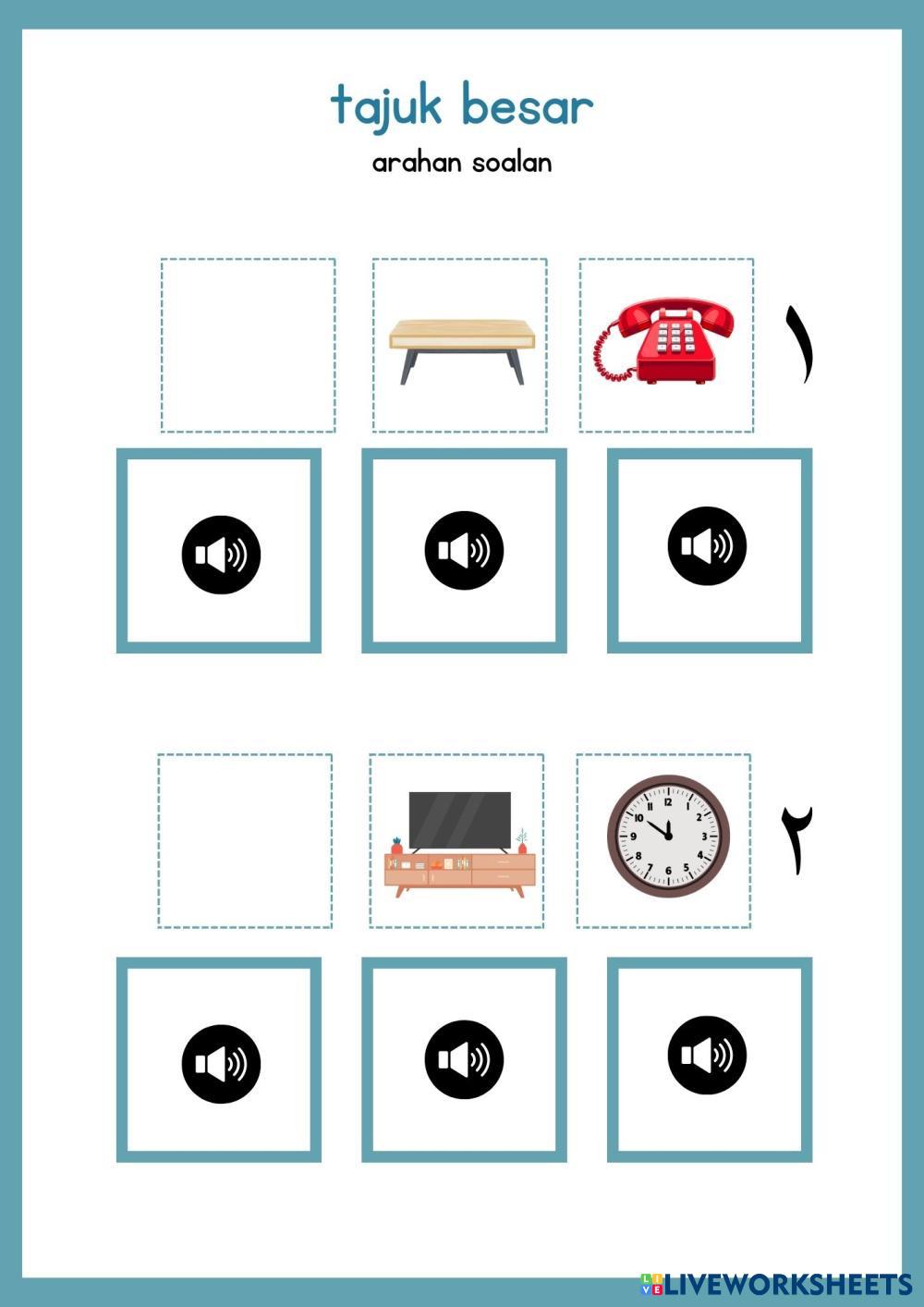 tajuk besar

arahan soalan

١

٢

LIVEWORKSHEETS