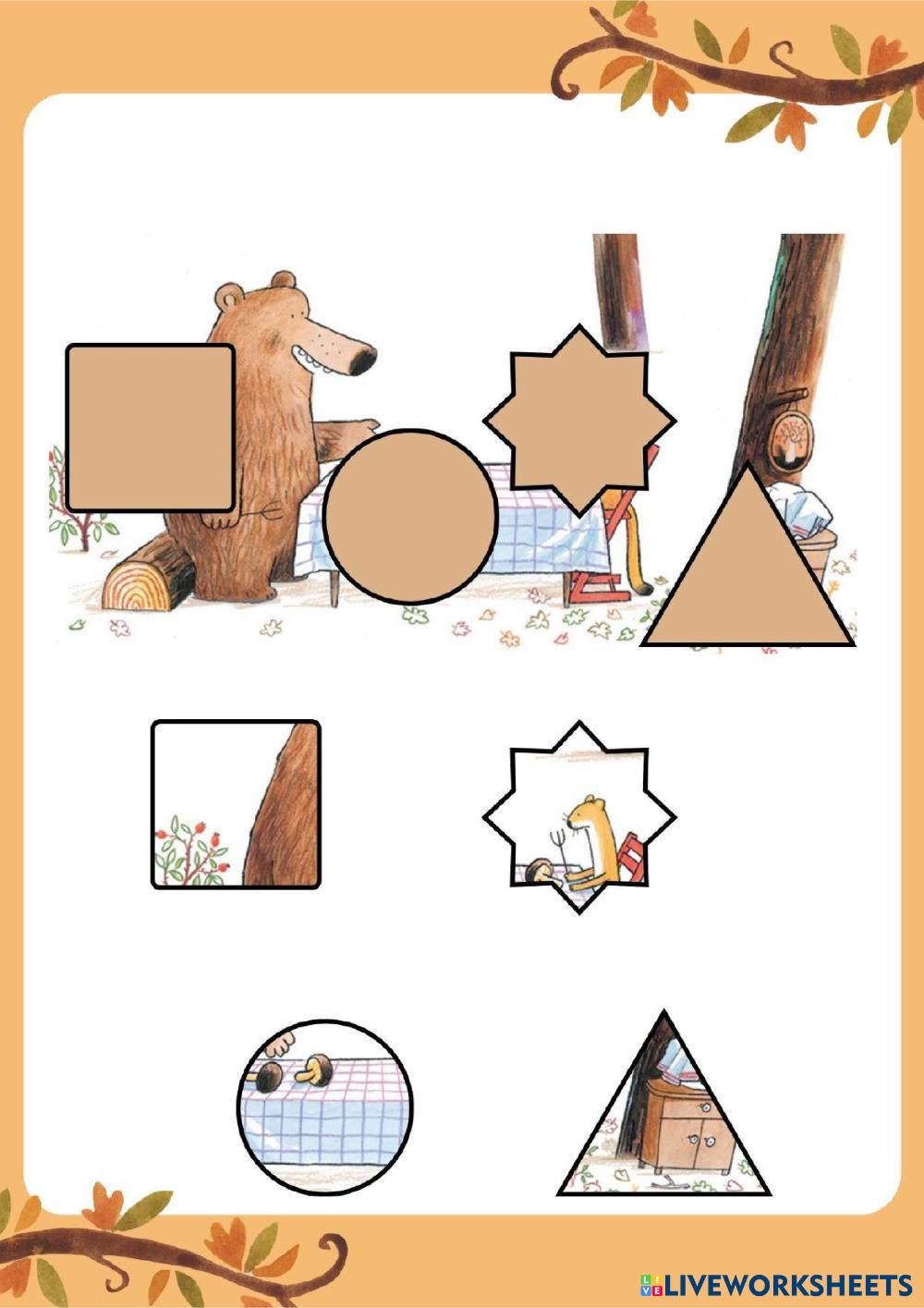 LIVEWORKSHEETS