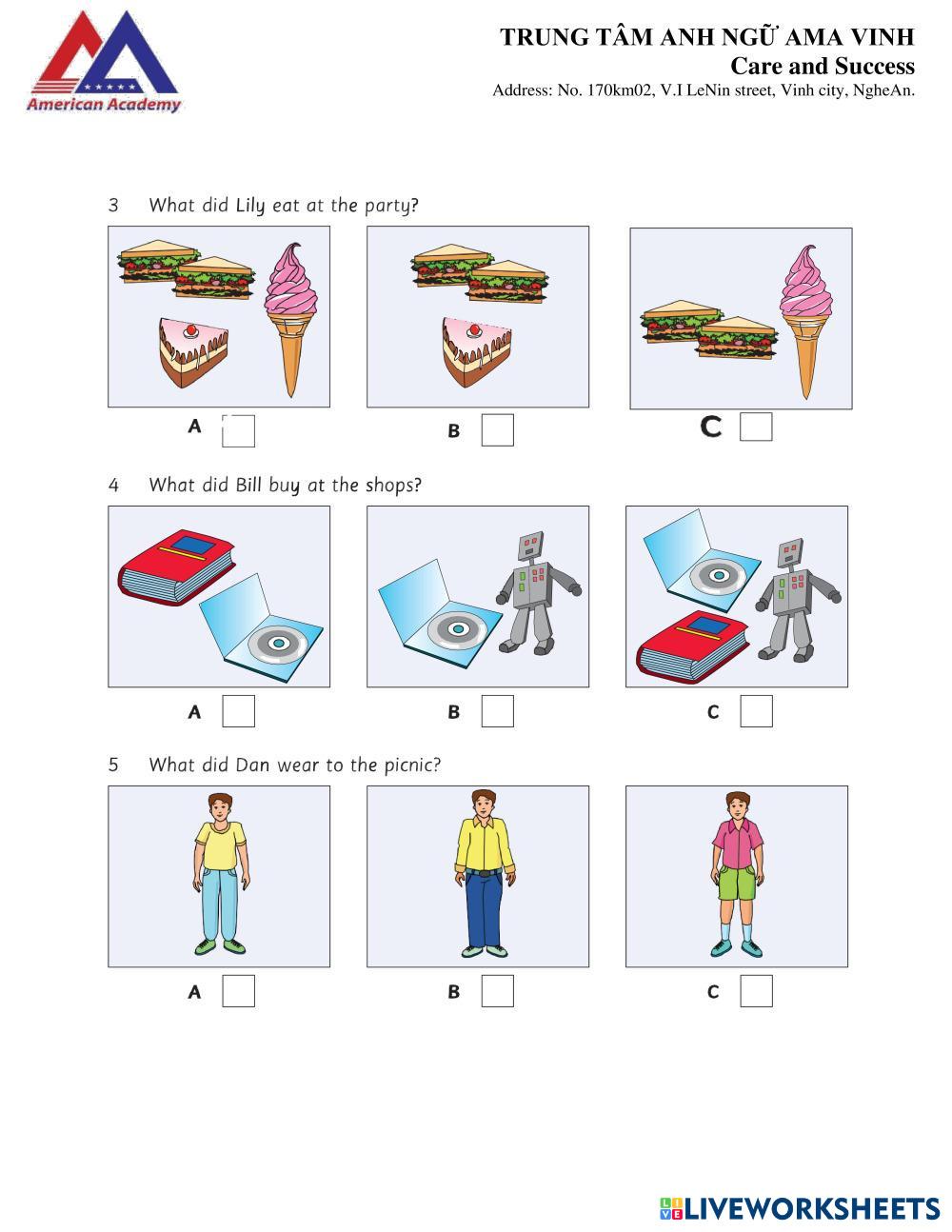 American Academy

TRUNG TÂM ANH NGỮ AMA VINH
Care and Success
Address: No. 170km02, V.I LeNin street, Vinh city, NgheAn.

3 What did Lily eat at the party?

A
B
C

4 What did Bill buy at the shops?

A
B
C

5 What did Dan wear to the picnic?

A
B
C

LIVEWORKSHEETS