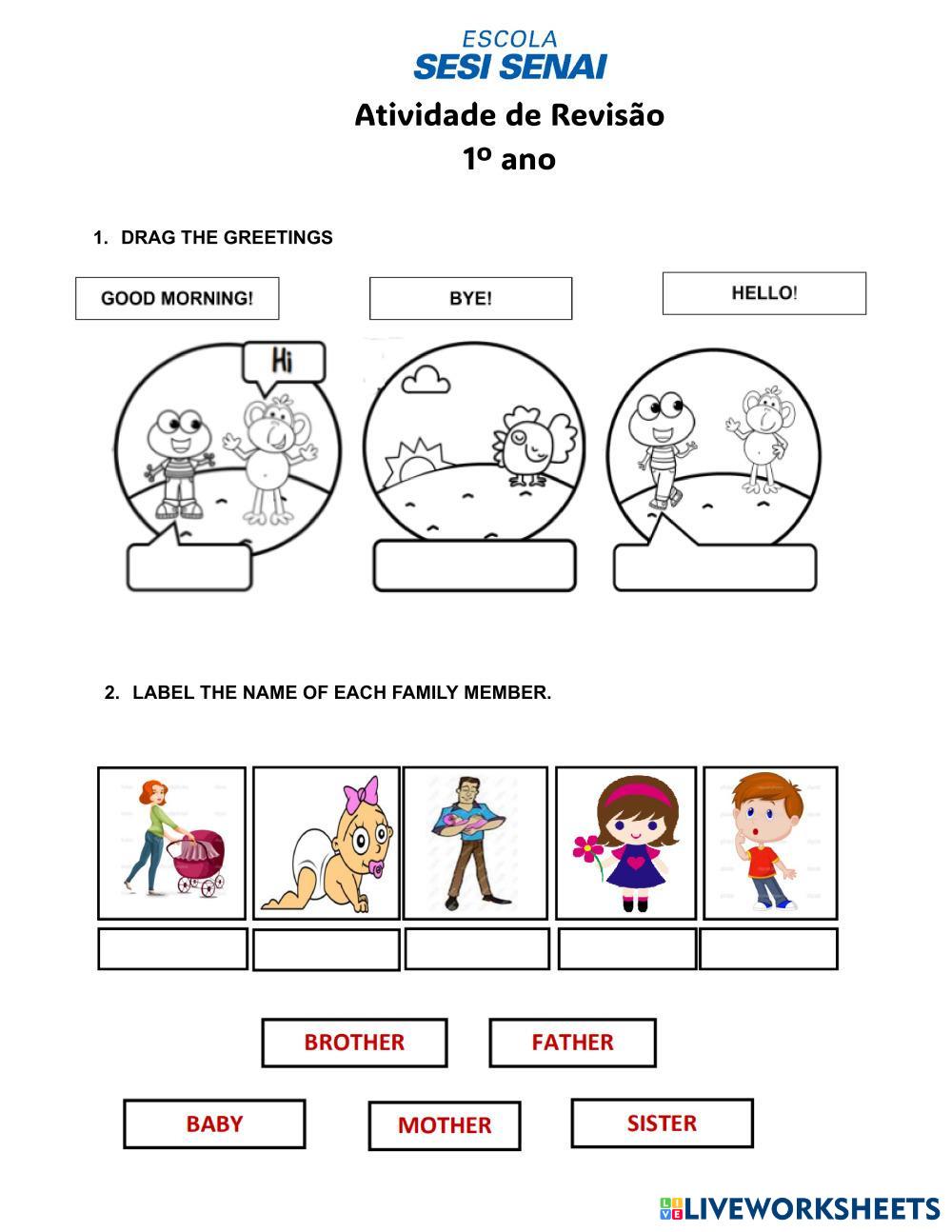 ESCOLA
SESI SENAI

Atividade de Revisão
1º ano

1. DRAG THE GREETINGS

GOOD MORNING!

BYE!

HELLO!

Hi

2. LABEL THE NAME OF EACH FAMILY MEMBER.

BROTHER

FATHER

BABY

MOTHER

SISTER

LIVEWORKSHEETS