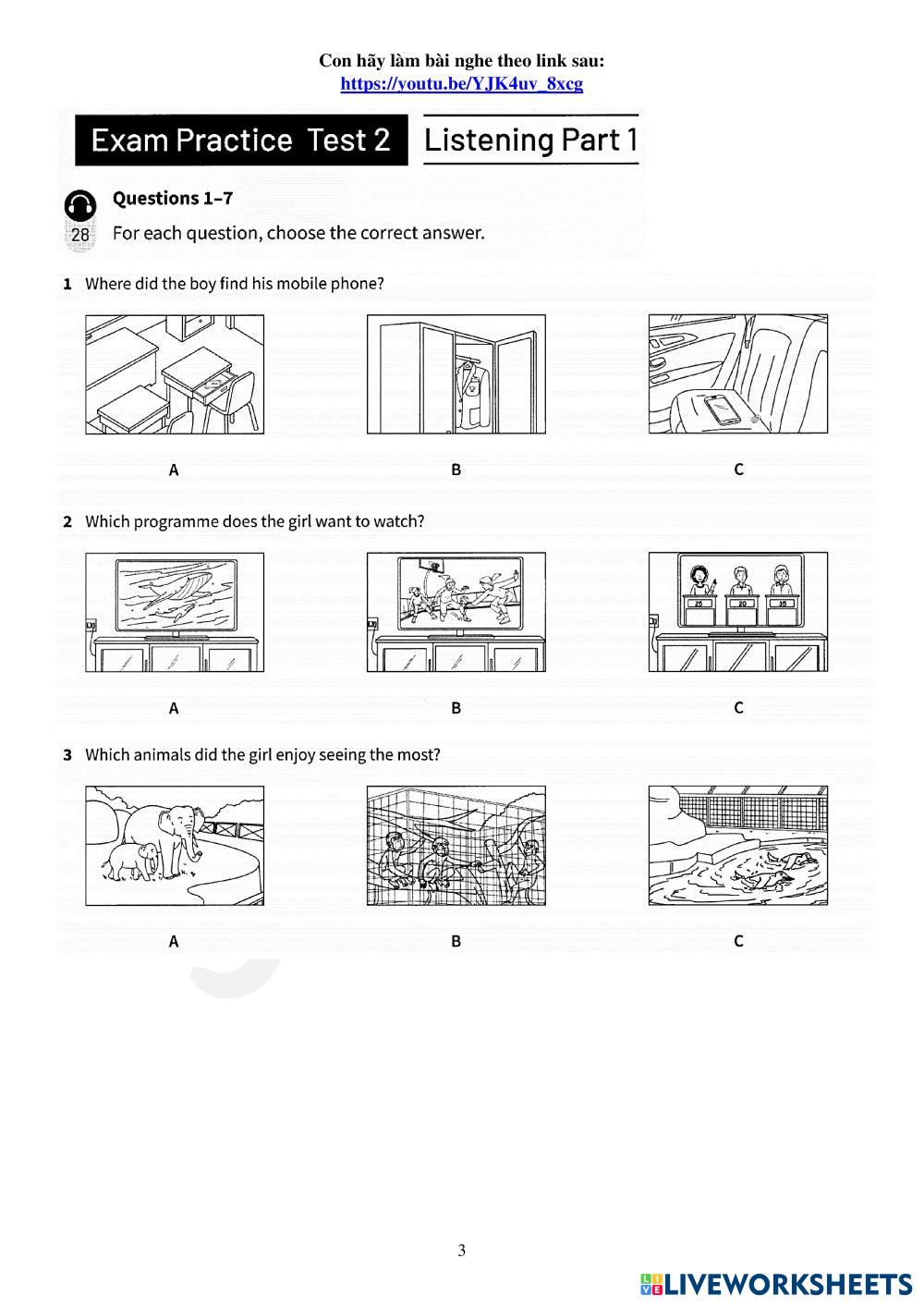 Con hãy làm bài nghe theo link sau:
https://youtu.be/YJK4uv_8xcg

Exam Practice Test 2 Listening Part 1

Questions 1–7
28 For each question, choose the correct answer.

1 Where did the boy find his mobile phone?

A B C

2 Which programme does the girl want to watch?

25 20 35

A B C

3 Which animals did the girl enjoy seeing the most?

A B C

3

LIVEWORKSHEETS