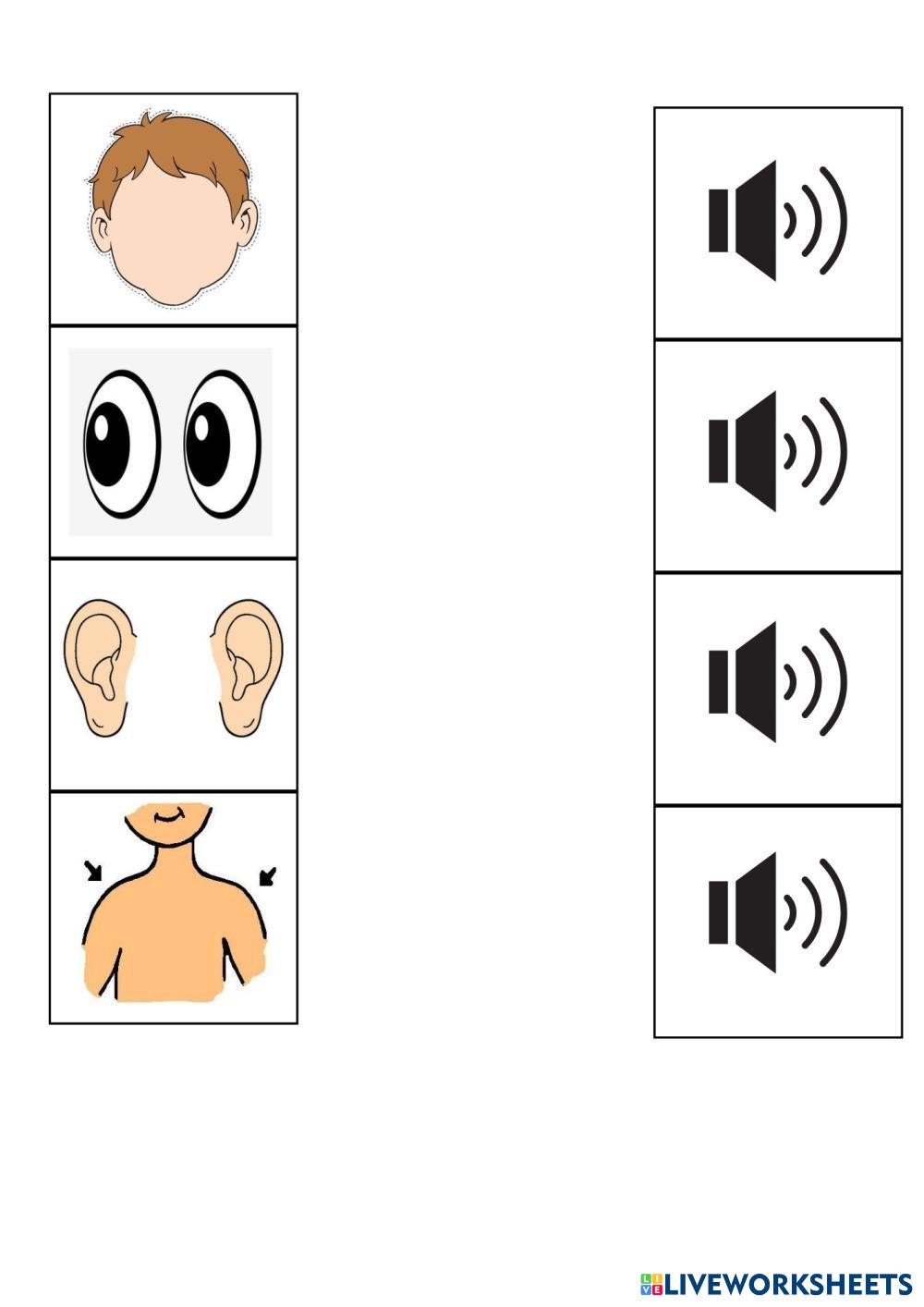 LIVEWORKSHEETS