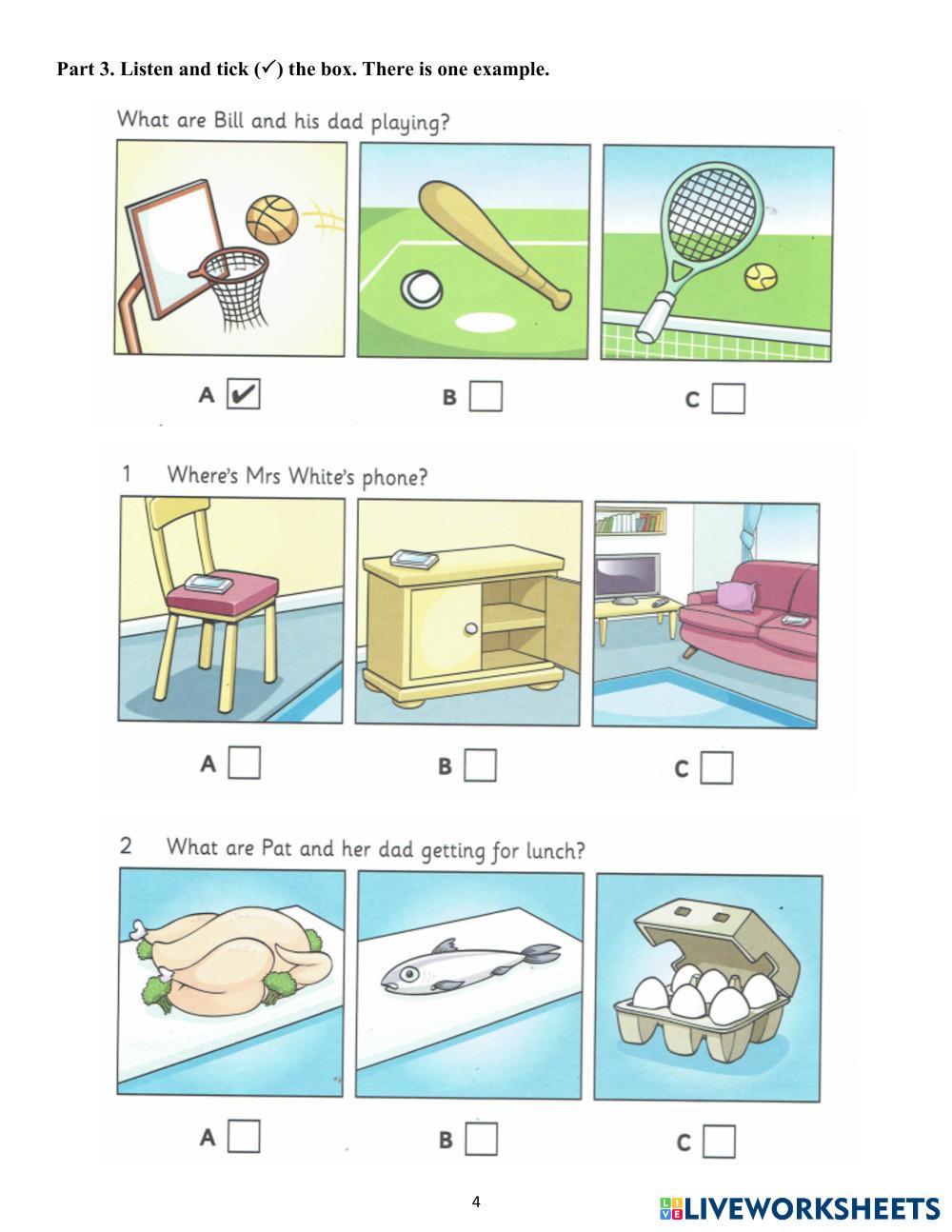 Part 3. Listen and tick (✓) the box. There is one example.

What are Bill and his dad playing?

A ✓ B C

1 Where's Mrs White's phone?

A B C

2 What are Pat and her dad getting for lunch?

A B C

4

LIVEWORKSHEETS