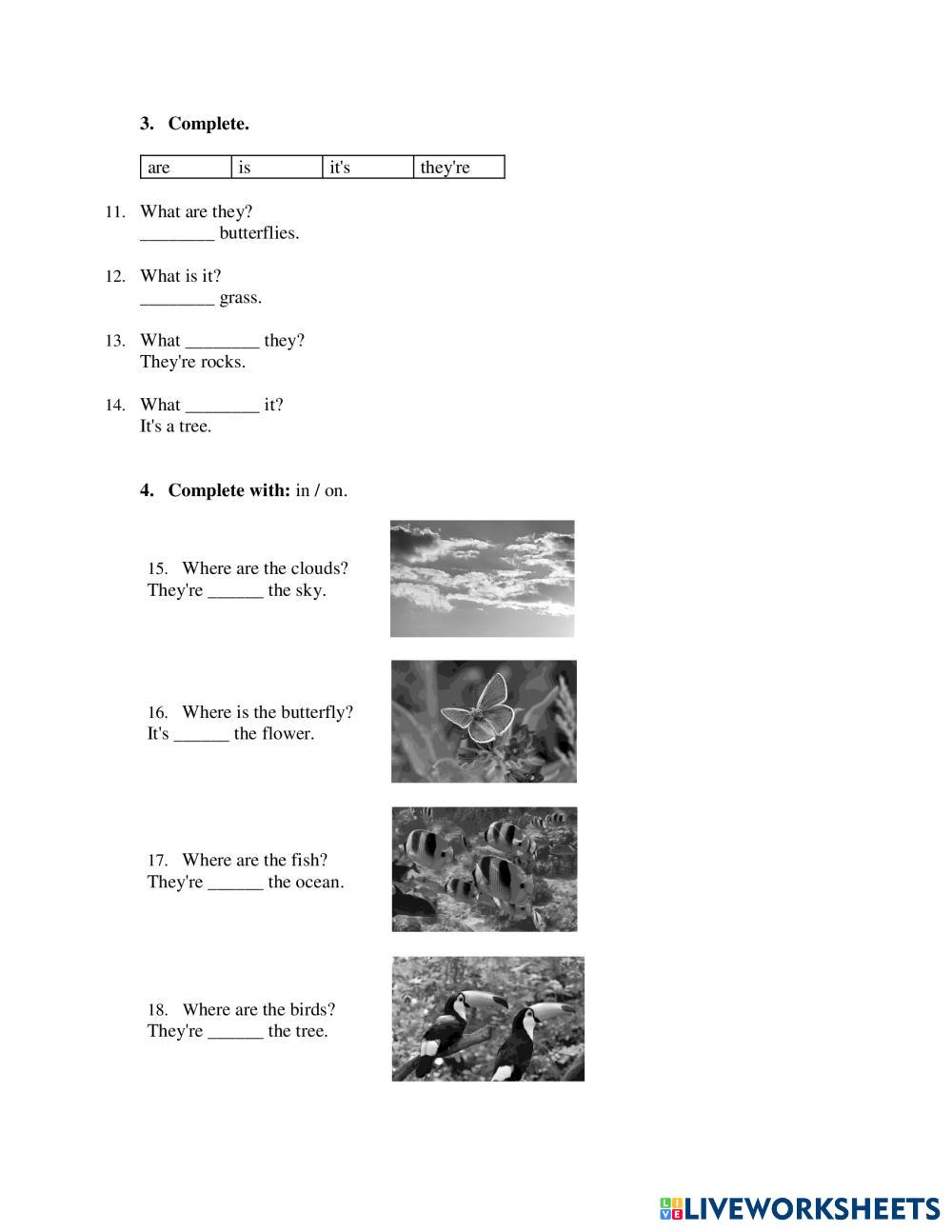 3. Complete.

| are | is | it's | they're |
|---|---|---|---|

11. What are they?
________ butterflies.

12. What is it?
________ grass.

13. What ________ they?
They're rocks.

14. What ________ it?
It's a tree.

4. Complete with: in / on.

15. Where are the clouds?
They're ______ the sky.

16. Where is the butterfly?
It's ______ the flower.

17. Where are the fish?
They're ______ the ocean.

18. Where are the birds?
They're ______ the tree.

LIVEWORKSHEETS