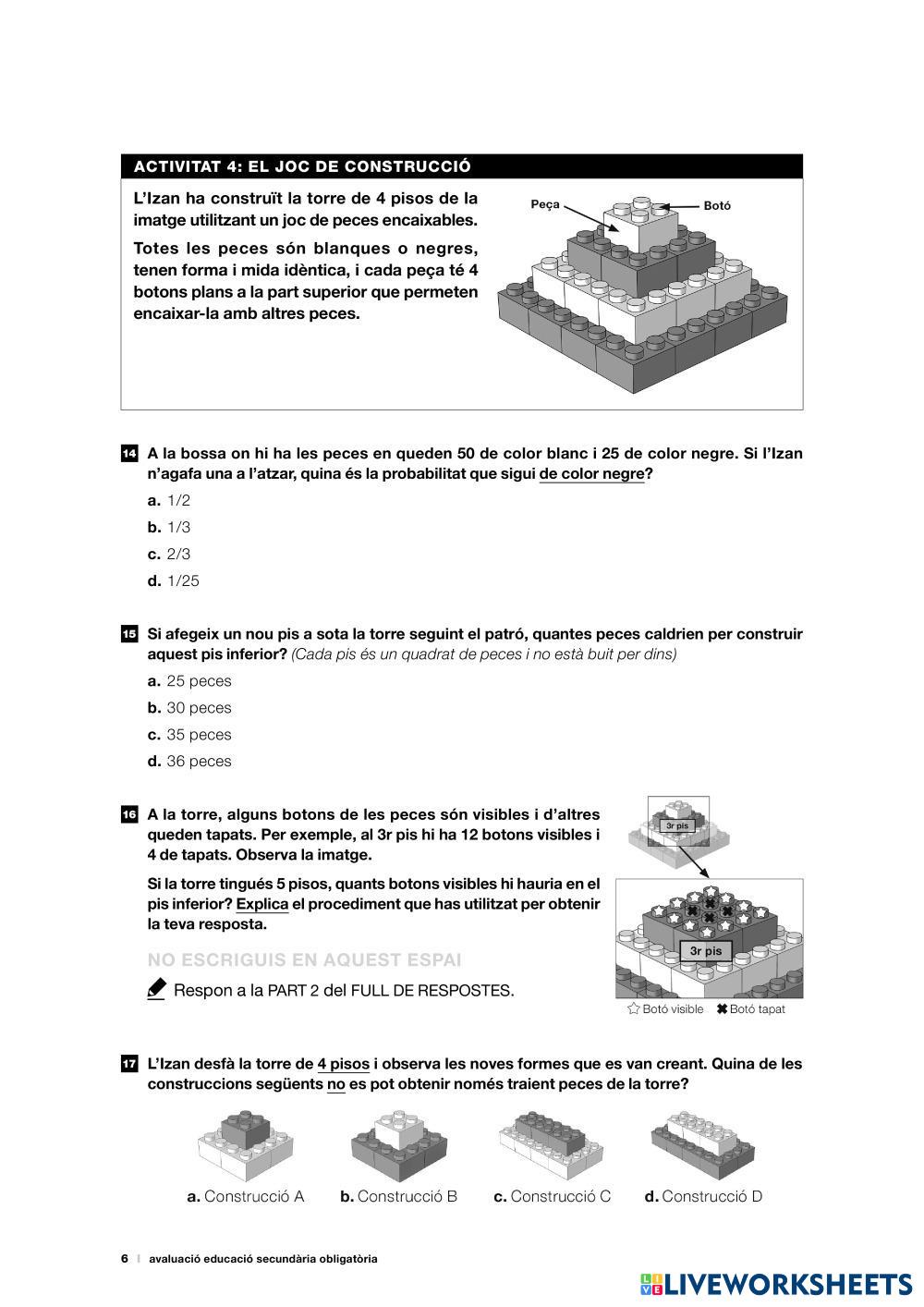 ACTIVITAT 4: EL JOC DE CONSTRUCCIÓ

L'Izan ha construït la torre de 4 pisos de la imatge utilitzant un joc de peces encaixables.

Totes les peces són blanques o negres, tenen forma i mida idèntica, i cada peça té 4 botons plans a la part superior que permeten encaixar-la amb altres peces.

Peça

Botó

14 A la bossa on hi ha les peces en queden 50 de color blanc i 25 de color negre. Si l'Izan n'agafa una a l'atzar, quina és la probabilitat que sigui de color negre?

a. 1/2

b. 1/3

c. 2/3

d. 1/25

15 Si afegeix un nou pis a sota la torre seguint el patró, quantes peces caldrien per construir aquest pis inferior? (Cada pis és un quadrat de peces i no està buit per dins)

a. 25 peces

b. 30 peces

c. 35 peces

d. 36 peces

16 A la torre, alguns botons de les peces són visibles i d'altres queden tapats. Per exemple, al 3r pis hi ha 12 botons visibles i 4 de tapats. Observa la imatge.

Si la torre tingués 5 pisos, quants botons visibles hi hauria en el pis inferior? Explica el procediment que has utilitzat per obtenir la teva resposta.

NO ESCRIGUIS EN AQUEST ESPAI

Respon a la PART 2 del FULL DE RESPOSTES.

3r pis

3r pis

Botó visible Botó tapat

17 L'Izan desfà la torre de 4 pisos i observa les noves formes que es van creant. Quina de les construccions següents no es pot obtenir només traient peces de la torre?

a. Construcció A b. Construcció B c. Construcció C d. Construcció D

6 | avaluació educació secundària obligatòria

LIVEWORKSHEETS