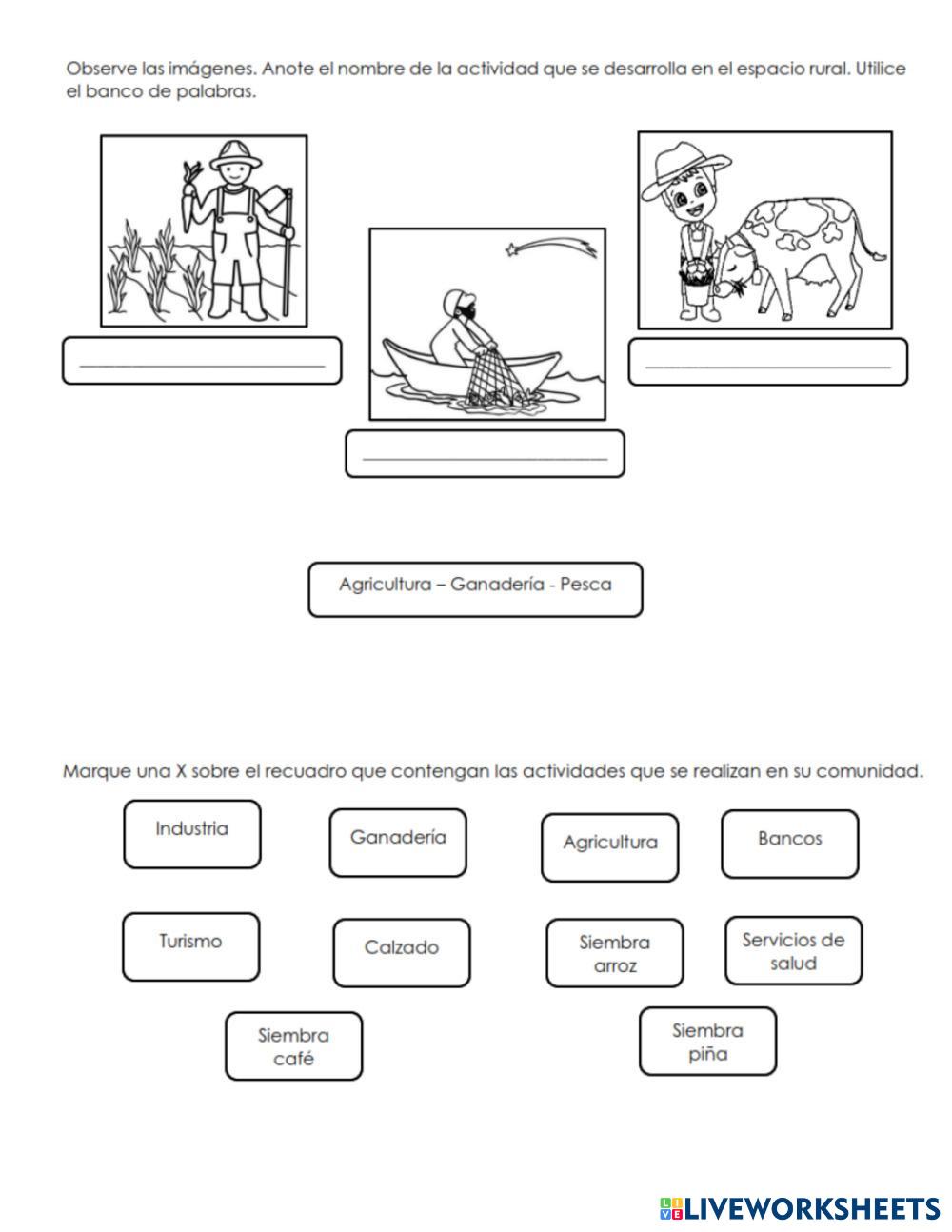 Observe las imágenes. Anote el nombre de la actividad que se desarrolla en el espacio rural. Utilice el banco de palabras.

Agricultura – Ganadería - Pesca

Marque una X sobre el recuadro que contengan las actividades que se realizan en su comunidad.

Industria

Ganadería

Agricultura

Bancos

Turismo

Calzado

Siembra arroz

Servicios de salud

Siembra café

Siembra piña

LIVEWORKSHEETS