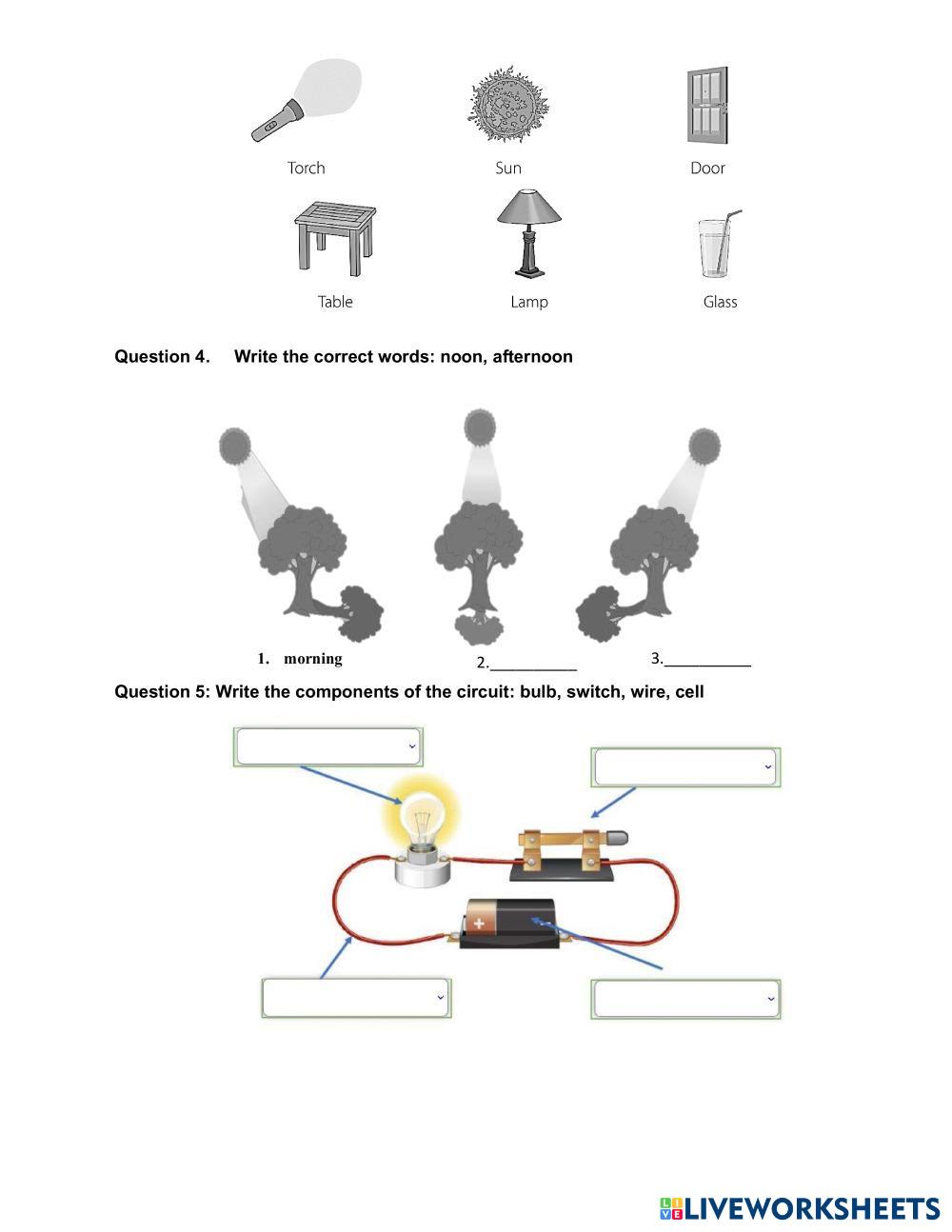 Torch Sun Door

Table Lamp Glass

Question 4. Write the correct words: noon, afternoon

1. morning

2.___________

3.___________

Question 5: Write the components of the circuit: bulb, switch, wire, cell

+

LIVEWORKSHEETS