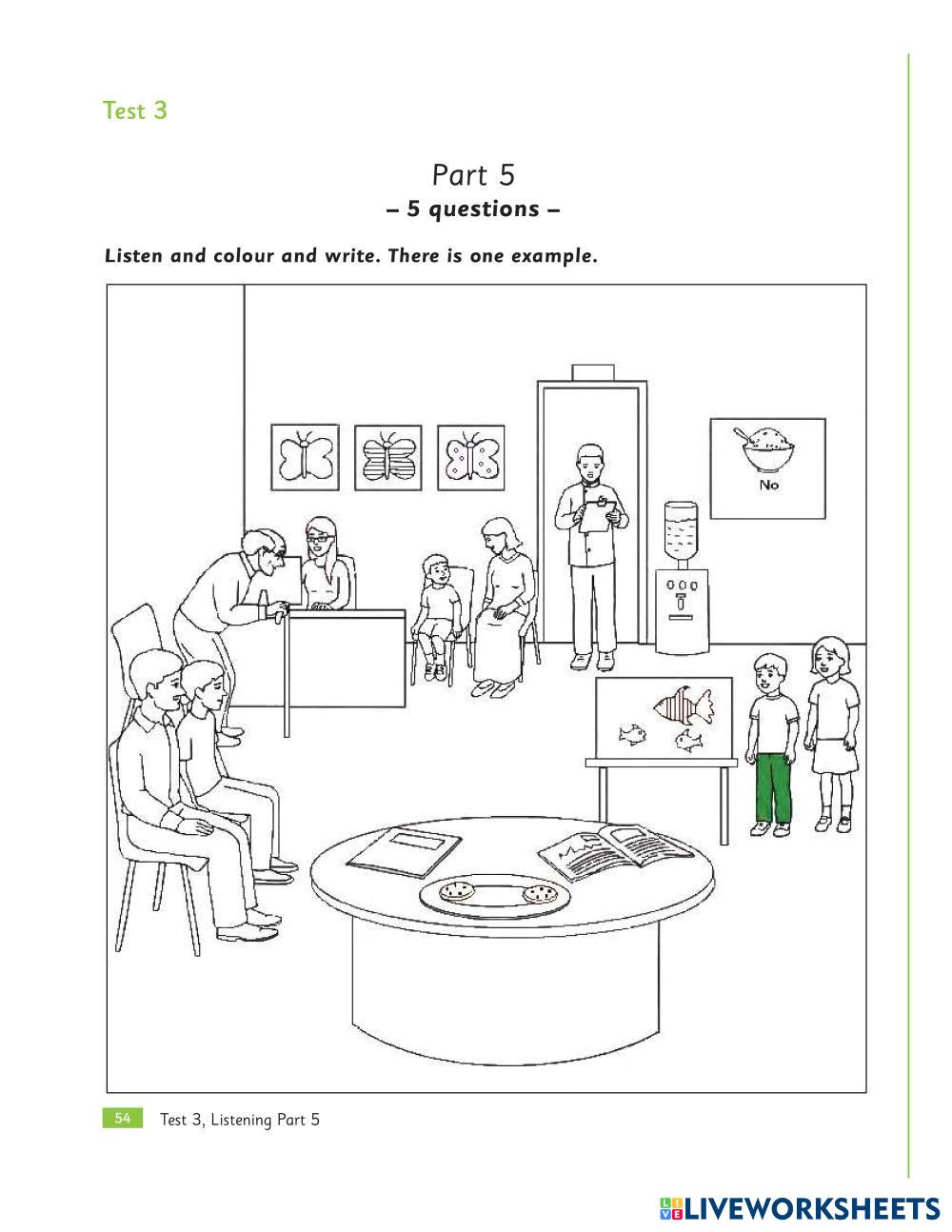 Test 3

Part 5
– 5 questions –

Listen and colour and write. There is one example.

No

54 Test 3, Listening Part 5

LIVEWORKSHEETS