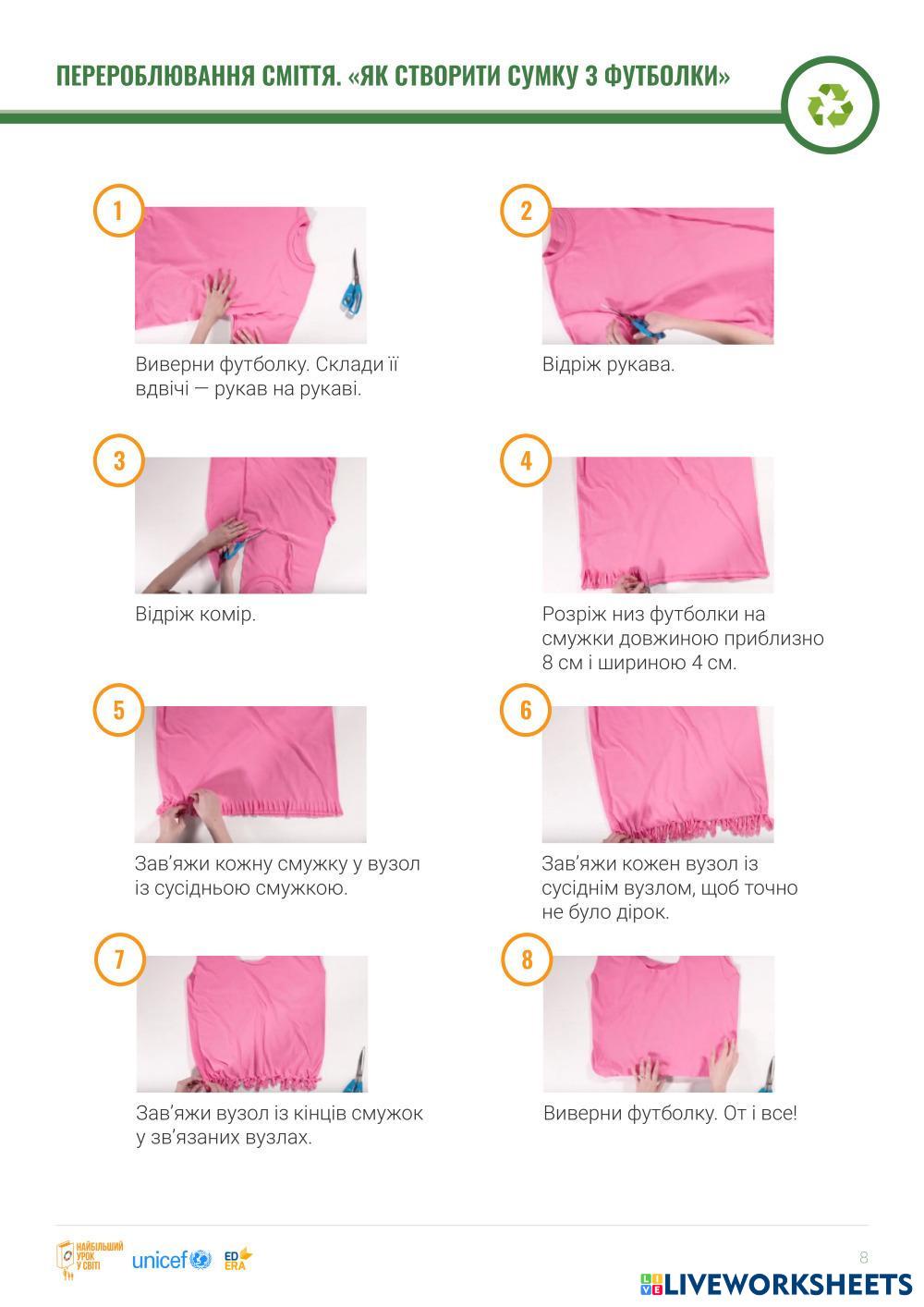 ПЕРЕРОБЛЮВАННЯ СМІТТЯ. «ЯК СТВОРИТИ СУМКУ З ФУТБОЛКИ»

1
Виверни футболку. Склади її вдвічі — рукав на рукаві.

2
Відріж рукава.

3
Відріж комір.

4
Розріж низ футболки на смужки довжиною приблизно 8 см і шириною 4 см.

5
Зав'яжи кожну смужку у вузол із сусідньою смужкою.

6
Зав'яжи кожен вузол із сусіднім вузлом, щоб точно не було дірок.

7
Зав'яжи вузол із кінців смужок у зв'язаних вузлах.

8
Виверни футболку. От і все!

НАЙБІЛЬШИЙ УРОК У СВІТІ unicef ED ERA

8

LIVEWORKSHEETS