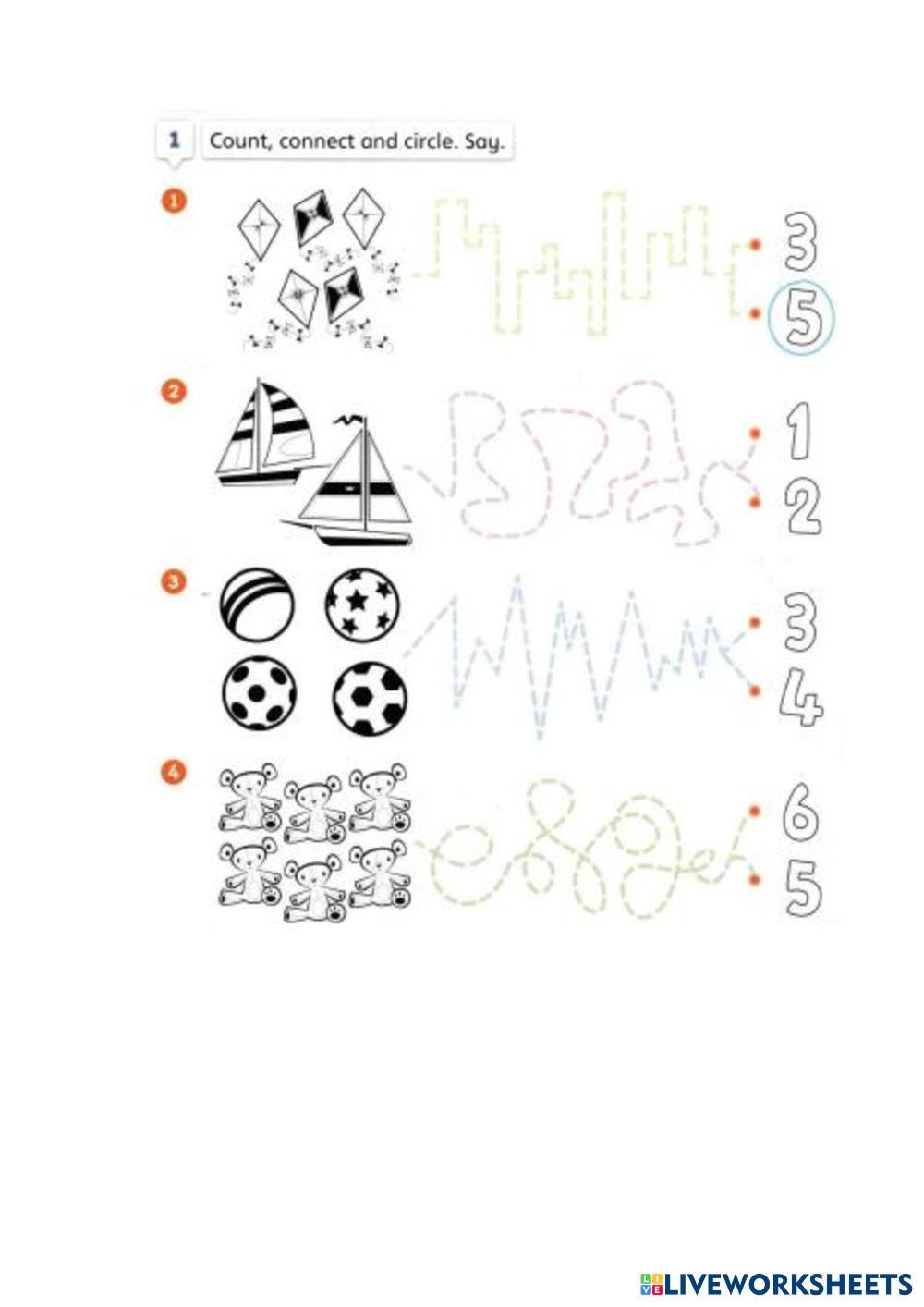 1 Count, connect and circle. Say.

1

3

5

2

1

2

3

3

4

4

6

5

LIVEWORKSHEETS