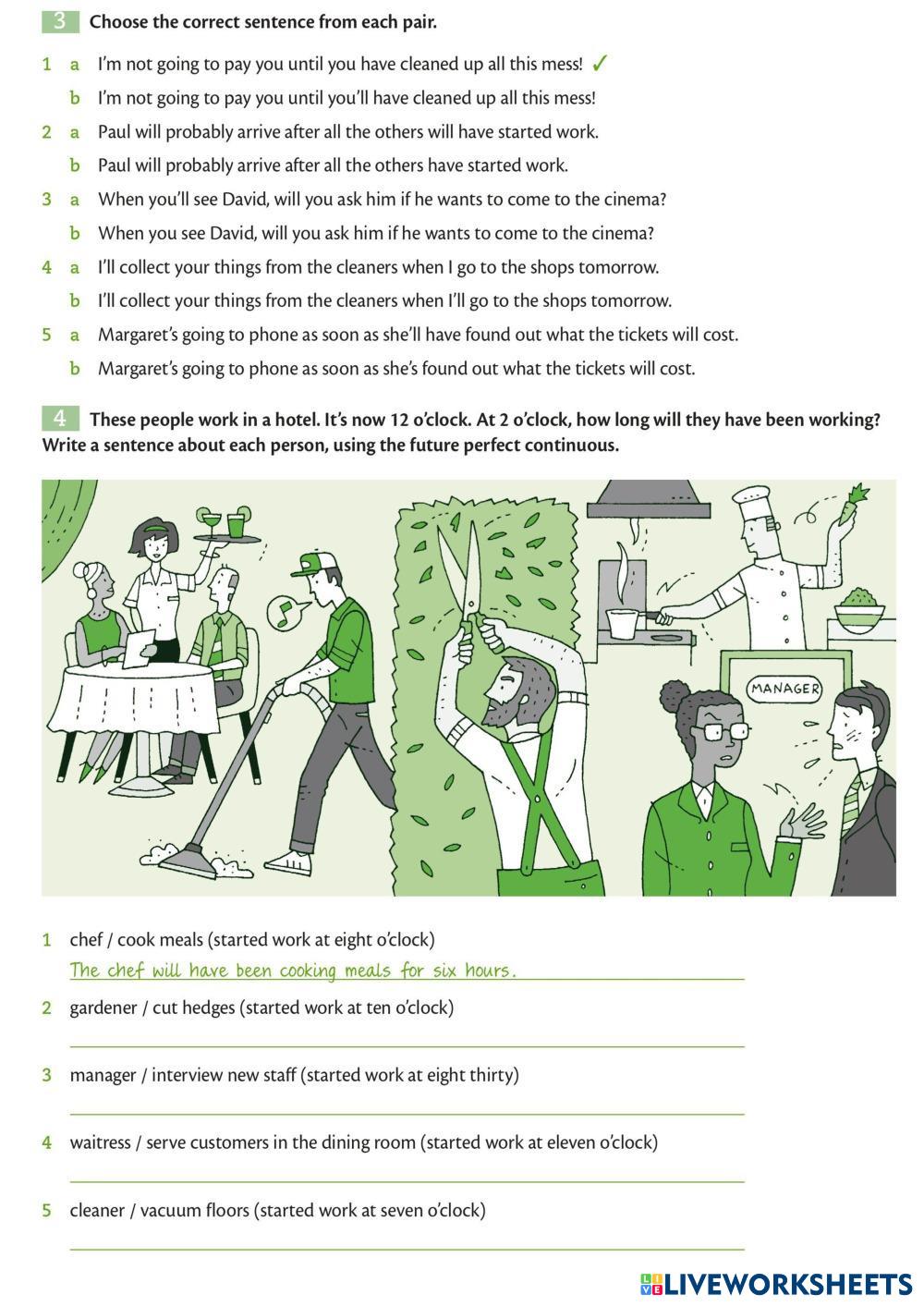 3 Choose the correct sentence from each pair.

1 a I'm not going to pay you until you have cleaned up all this mess! ✓
b I'm not going to pay you until you'll have cleaned up all this mess!
2 a Paul will probably arrive after all the others will have started work.
b Paul will probably arrive after all the others have started work.
3 a When you'll see David, will you ask him if he wants to come to the cinema?
b When you see David, will you ask him if he wants to come to the cinema?
4 a I'll collect your things from the cleaners when I go to the shops tomorrow.
b I'll collect your things from the cleaners when I'll go to the shops tomorrow.
5 a Margaret's going to phone as soon as she'll have found out what the tickets will cost.
b Margaret's going to phone as soon as she's found out what the tickets will cost.

4 These people work in a hotel. It's now 12 o'clock. At 2 o'clock, how long will they have been working? Write a sentence about each person, using the future perfect continuous.

MANAGER

1 chef / cook meals (started work at eight o'clock)
The chef will have been cooking meals for six hours.
2 gardener / cut hedges (started work at ten o'clock)

3 manager / interview new staff (started work at eight thirty)

4 waitress / serve customers in the dining room (started work at eleven o'clock)

5 cleaner / vacuum floors (started work at seven o'clock)

LIVEWORKSHEETS