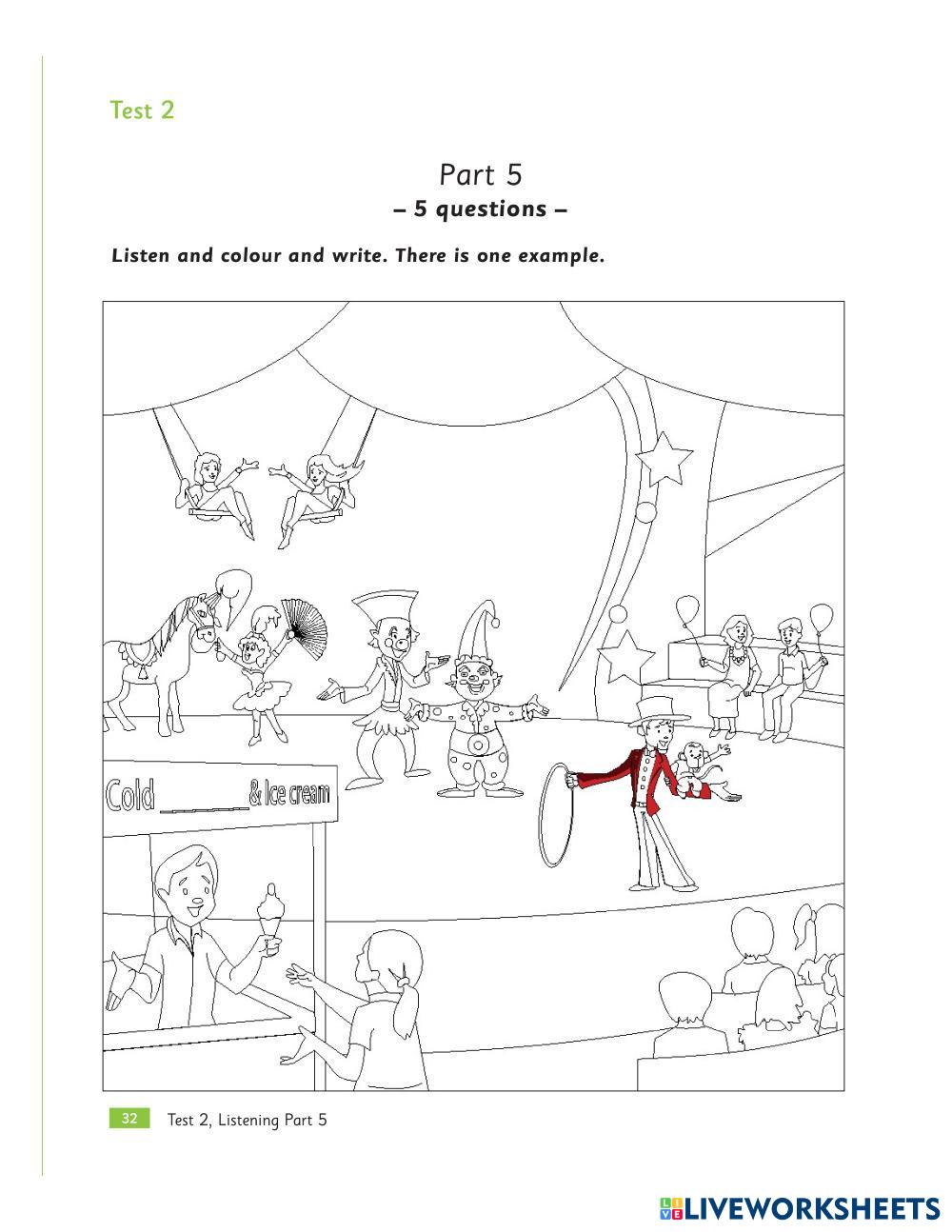 Test 2

Part 5
– 5 questions –

Listen and colour and write. There is one example.

Cold ______ & Ice cream

32 Test 2, Listening Part 5

LIVEWORKSHEETS