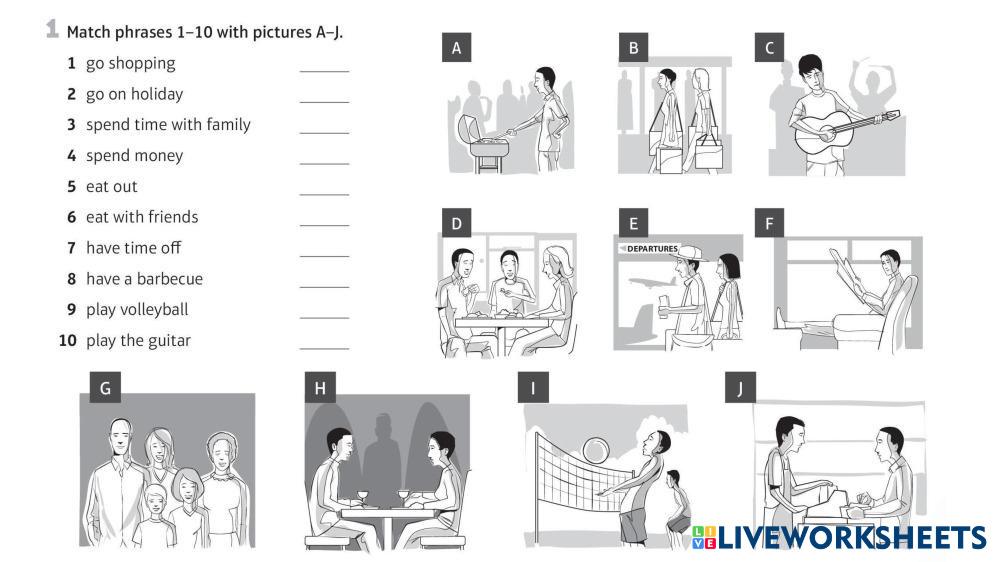 1 Match phrases 1–10 with pictures A–J.

1 go shopping ______
2 go on holiday ______
3 spend time with family ______
4 spend money ______
5 eat out ______
6 eat with friends ______
7 have time off ______
8 have a barbecue ______
9 play volleyball ______
10 play the guitar ______

A

B

C

D

E

DEPARTURES

F

G

H

I

J

LIVEWORKSHEETS