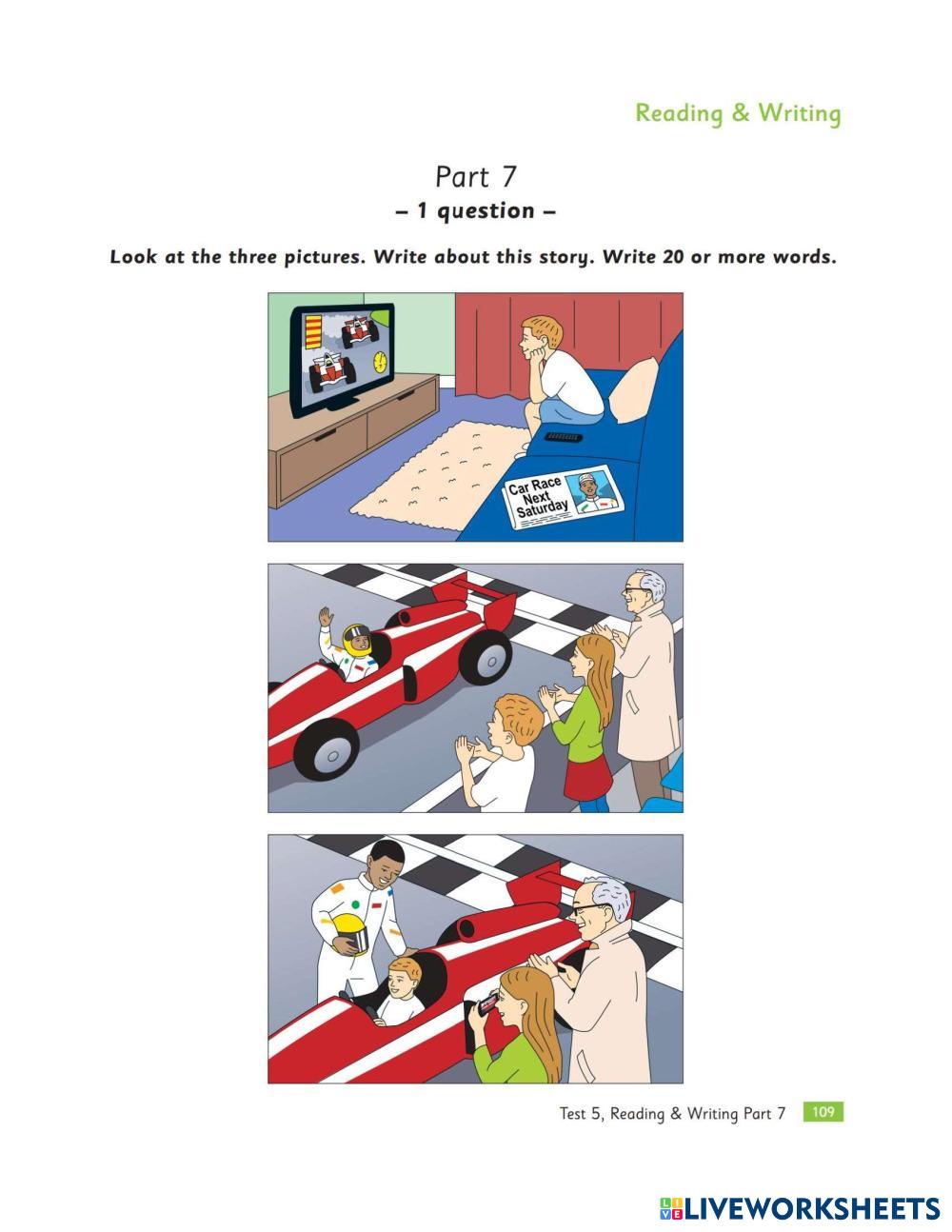 Reading & Writing

Part 7
– 1 question –

Look at the three pictures. Write about this story. Write 20 or more words.

Car Race Next Saturday

Test 5, Reading & Writing Part 7 109

LIVEWORKSHEETS