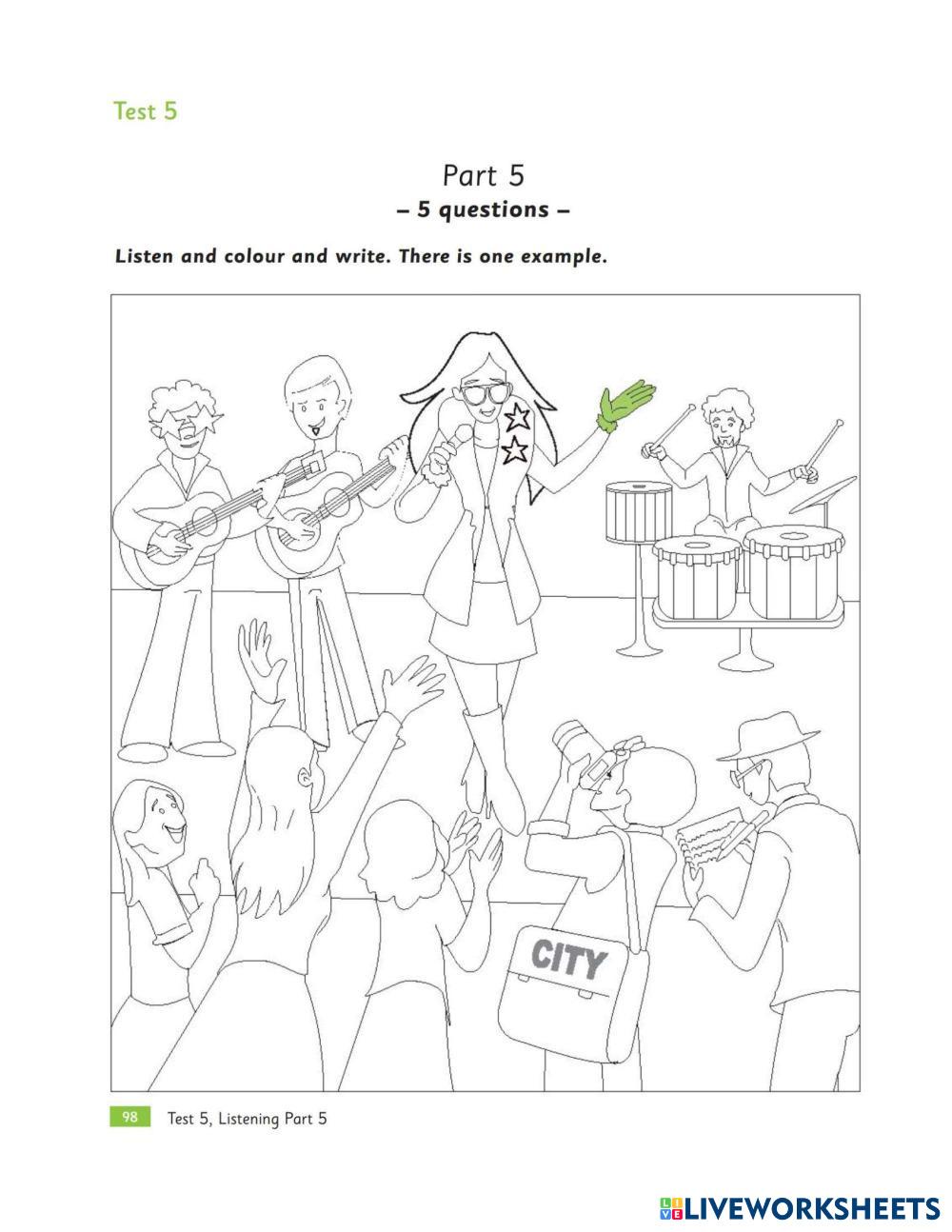 Test 5

Part 5
– 5 questions –

Listen and colour and write. There is one example.

CITY

98 Test 5, Listening Part 5

LIVEWORKSHEETS