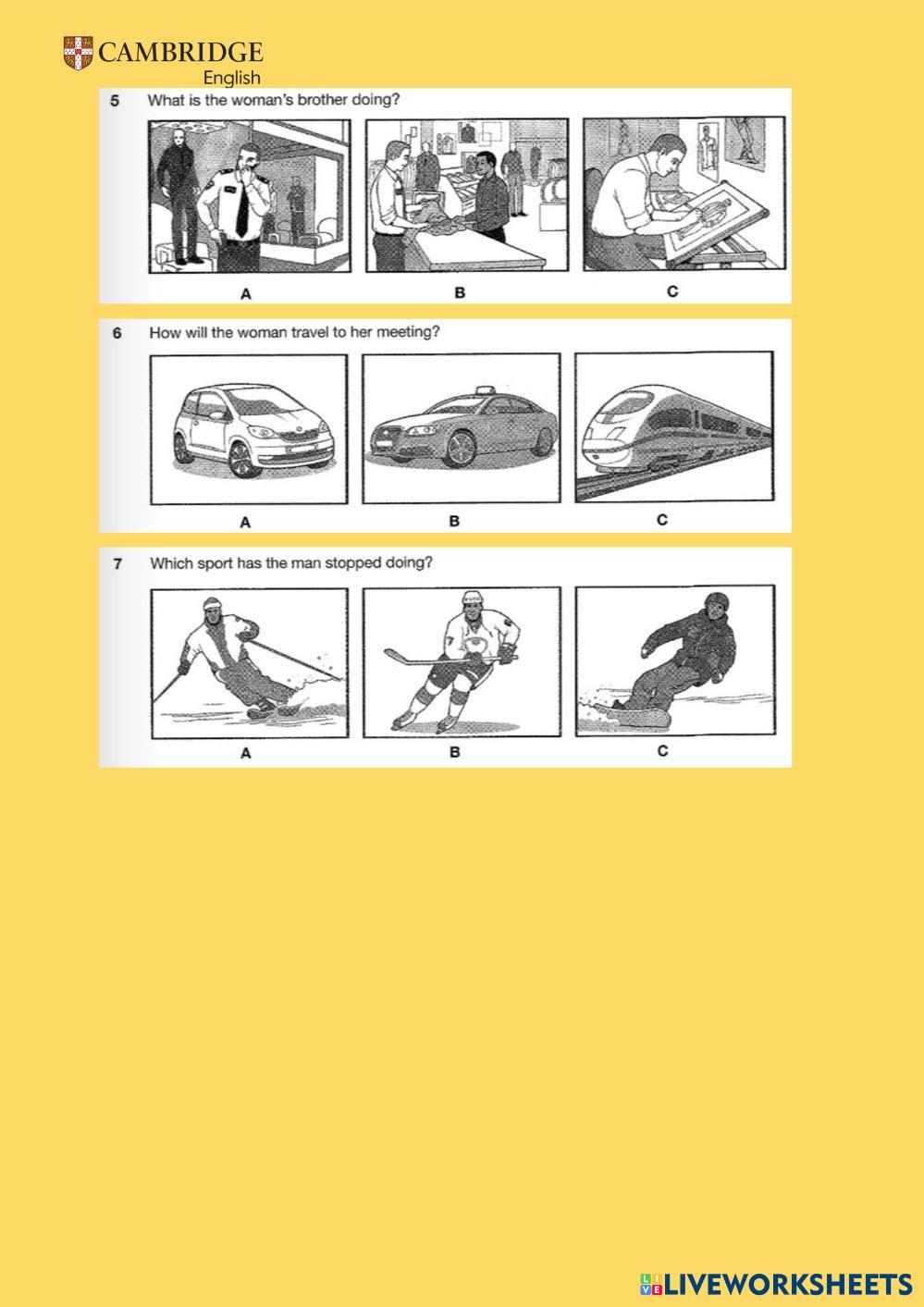 CAMBRIDGE
English

5 What is the woman's brother doing?

A B C

6 How will the woman travel to her meeting?

A B C

7 Which sport has the man stopped doing?

A B C

LIVEWORKSHEETS