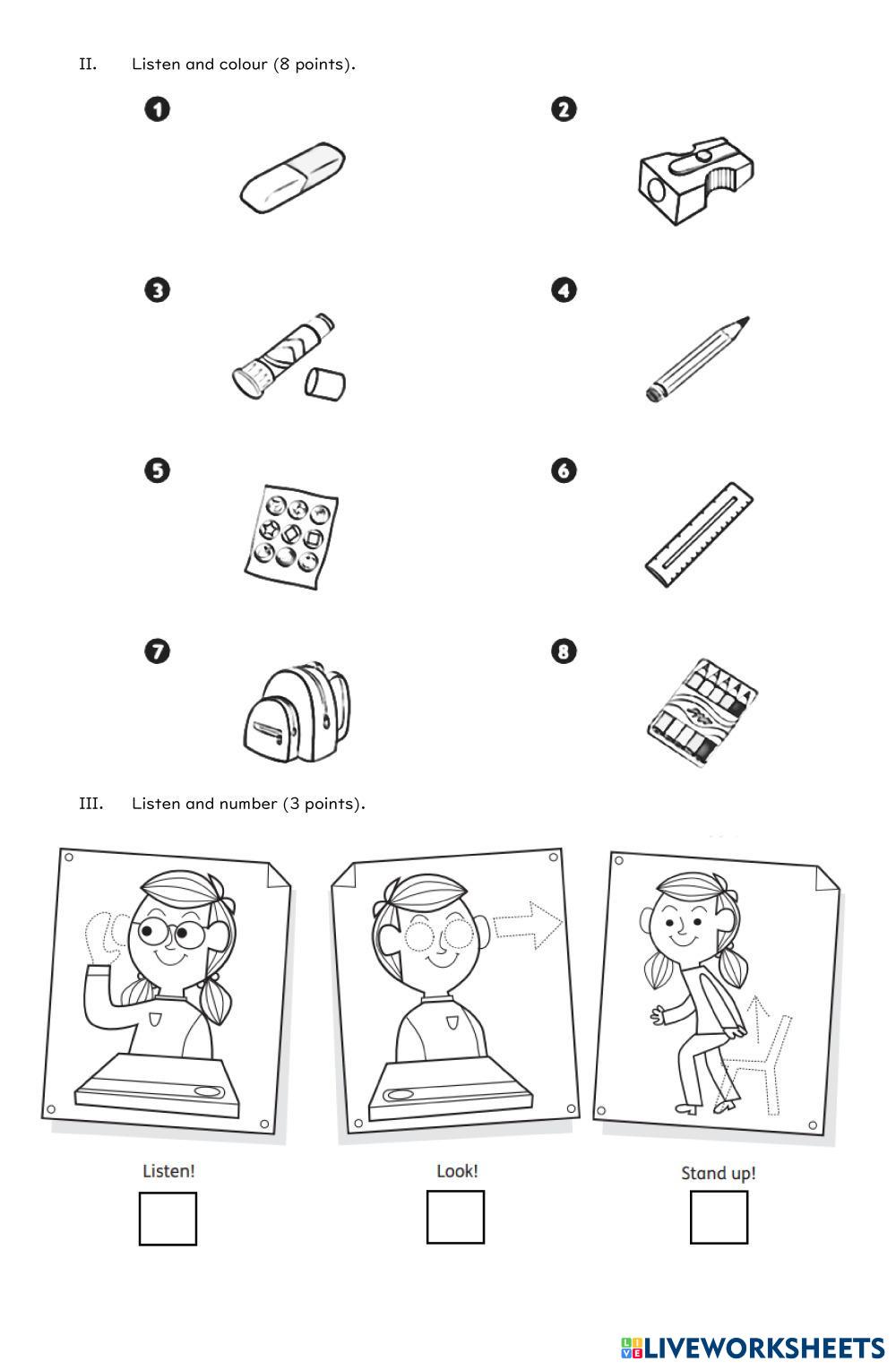 II. Listen and colour (8 points).

1

2

3

4

5

6

7

8

III. Listen and number (3 points).

Listen!

Look!

Stand up!

LIVEWORKSHEETS