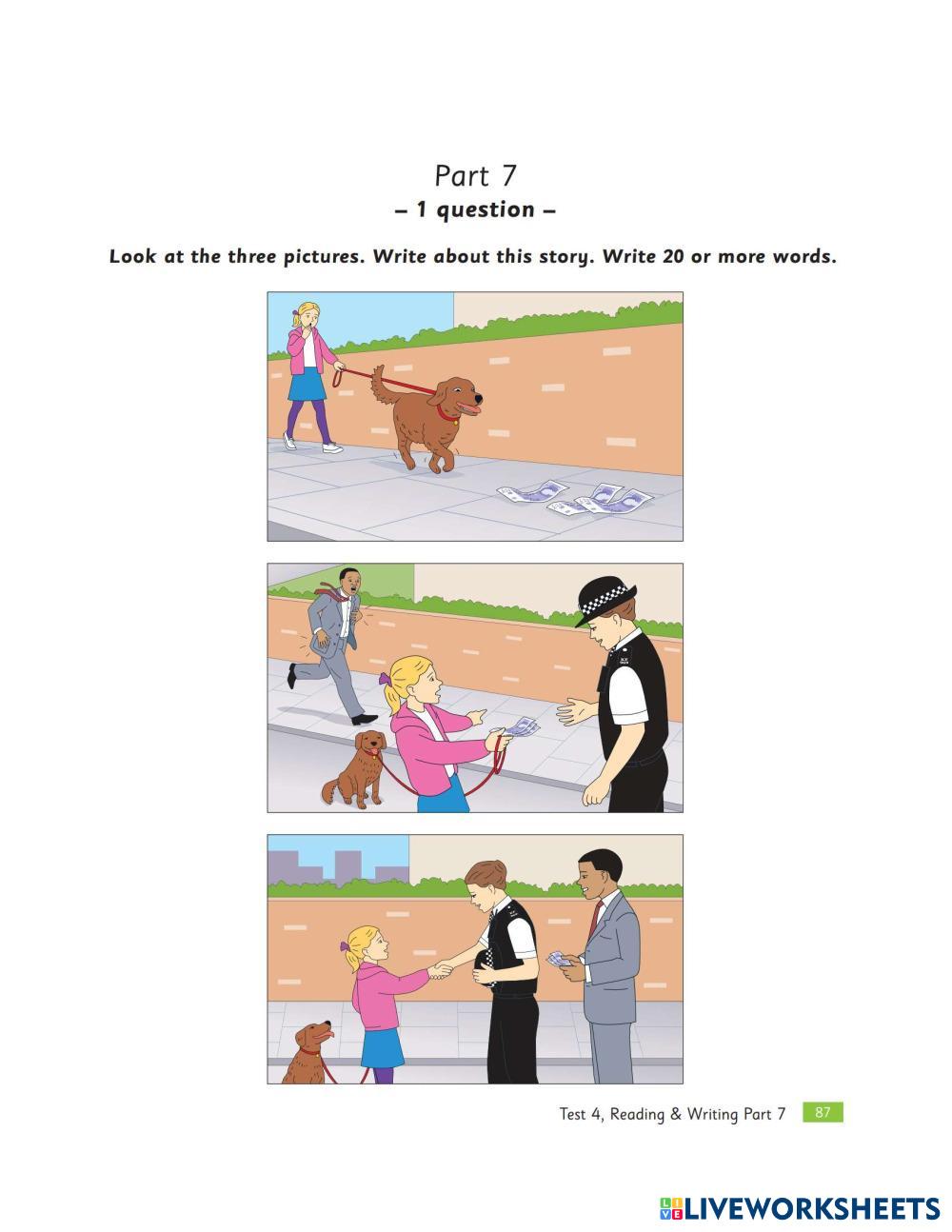 Part 7
– 1 question –

Look at the three pictures. Write about this story. Write 20 or more words.

Test 4, Reading & Writing Part 7 87

LIVEWORKSHEETS