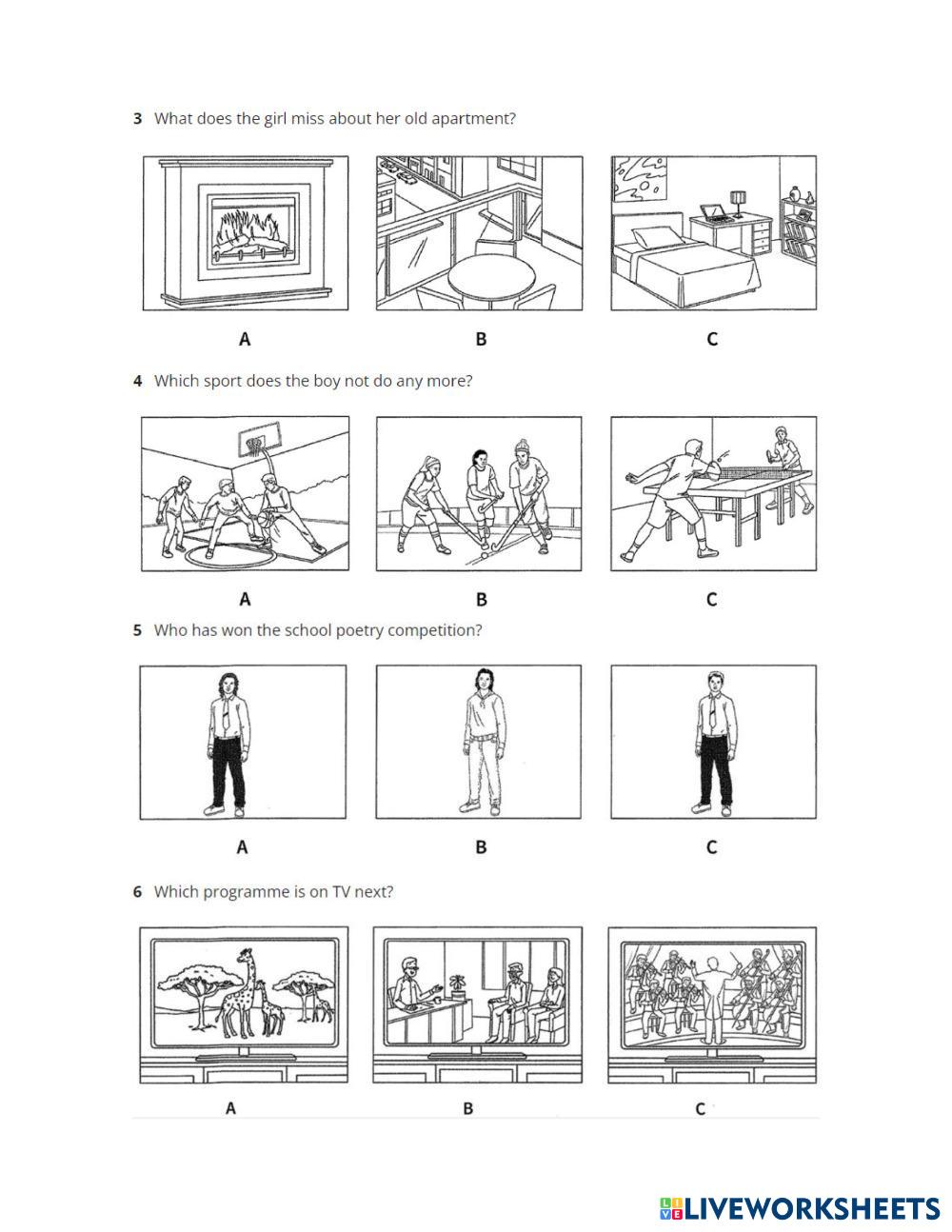 3 What does the girl miss about her old apartment?

A B C

4 Which sport does the boy not do any more?

A B C

5 Who has won the school poetry competition?

A B C

6 Which programme is on TV next?

A B C

LIVEWORKSHEETS