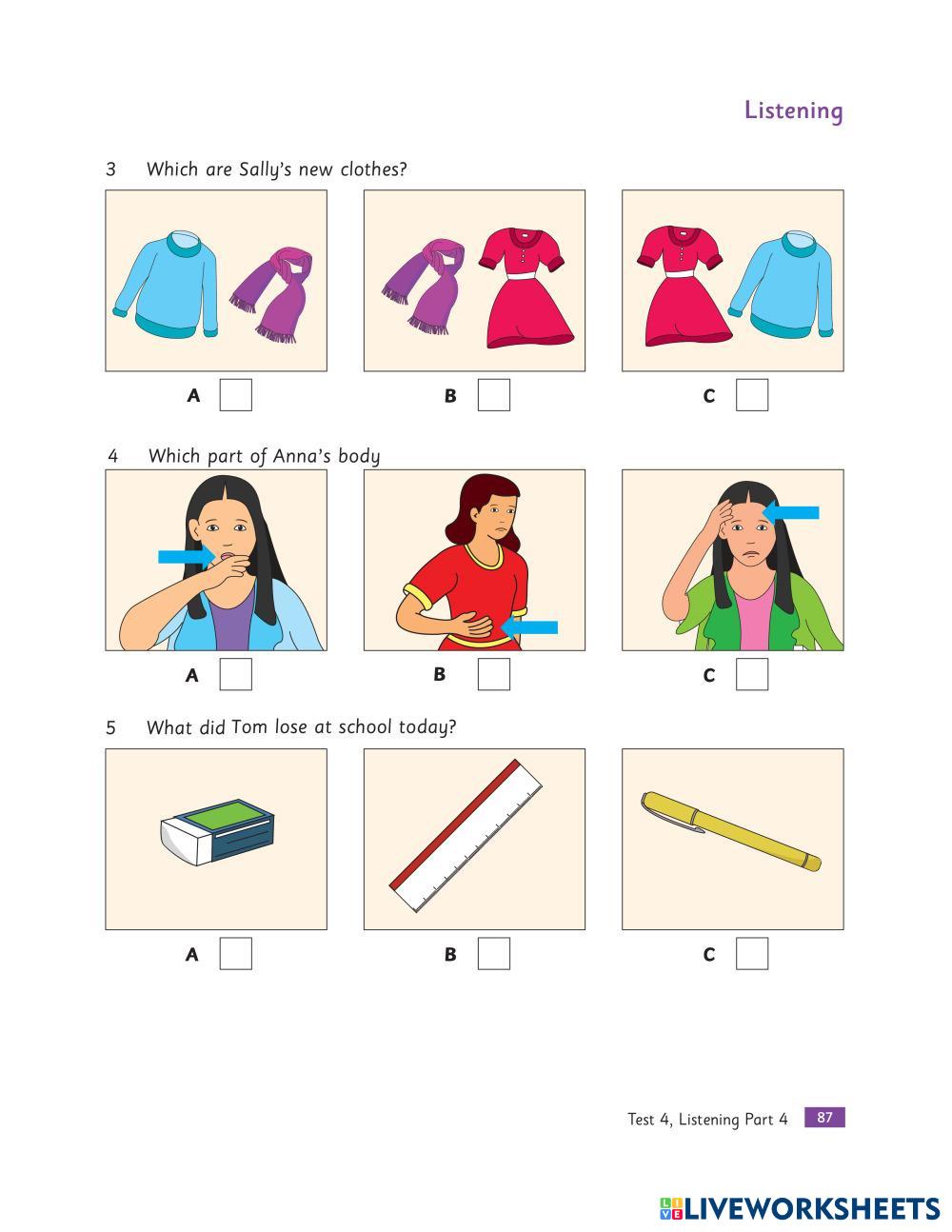 Listening

3 Which are Sally's new clothes?

A
B
C

4 Which part of Anna's body

A
B
C

5 What did Tom lose at school today?

A
B
C

Test 4, Listening Part 4 87

LIVEWORKSHEETS