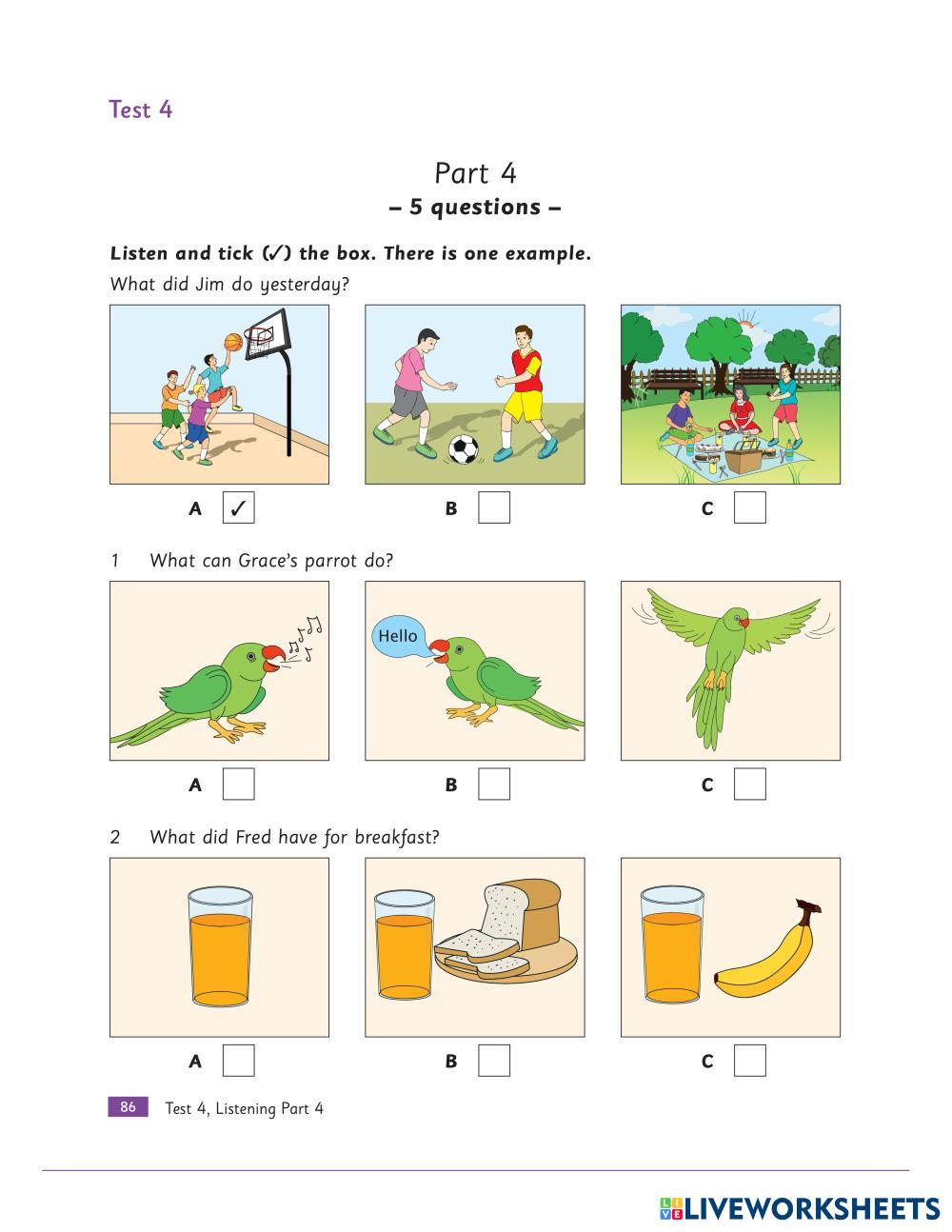 Test 4

Part 4
– 5 questions –

Listen and tick (✓) the box. There is one example.

What did Jim do yesterday?

A ✓
B
C

1 What can Grace's parrot do?

Hello

A
B
C

2 What did Fred have for breakfast?

A
B
C

86 Test 4, Listening Part 4

LIVEWORKSHEETS