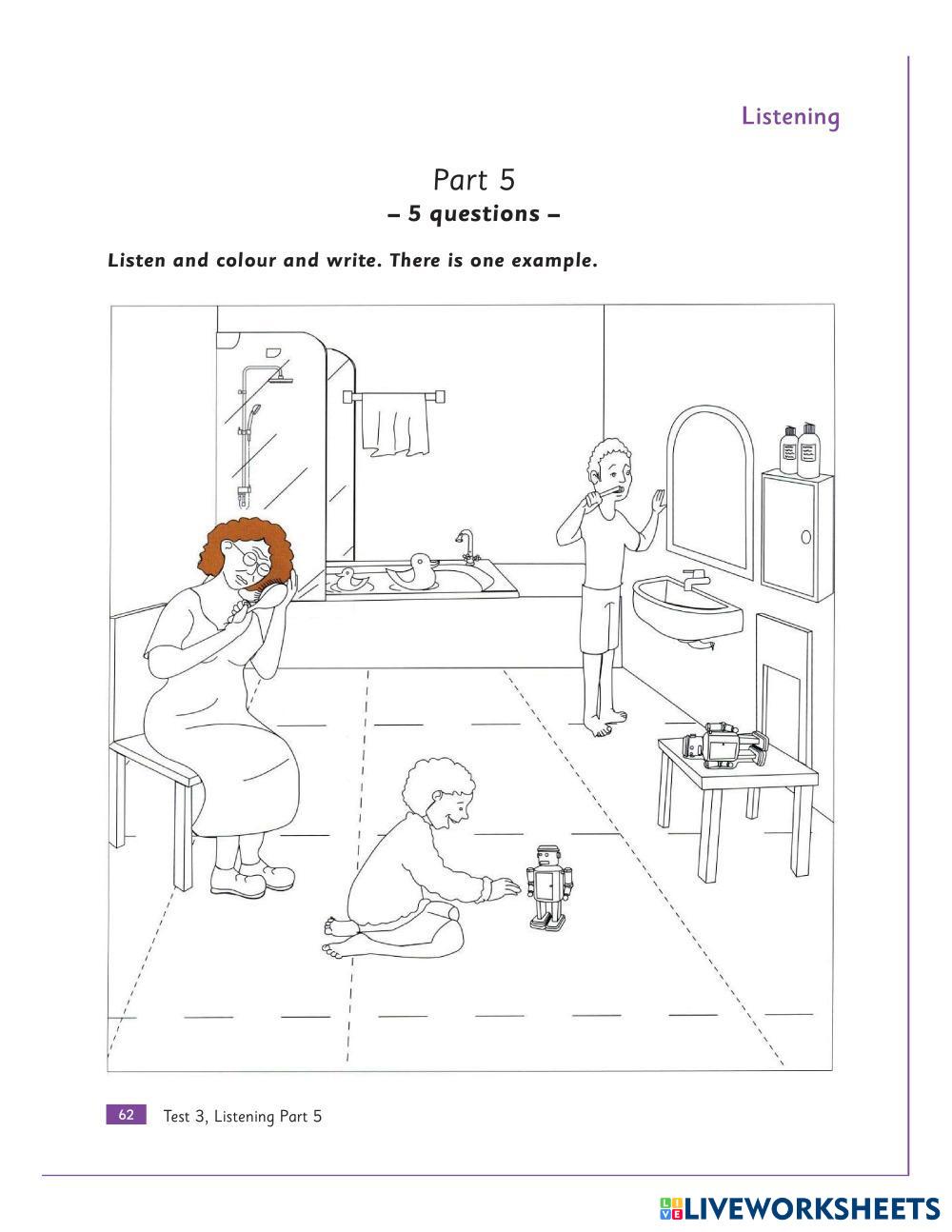 Listening

Part 5
– 5 questions –

Listen and colour and write. There is one example.

62 Test 3, Listening Part 5

LIVEWORKSHEETS