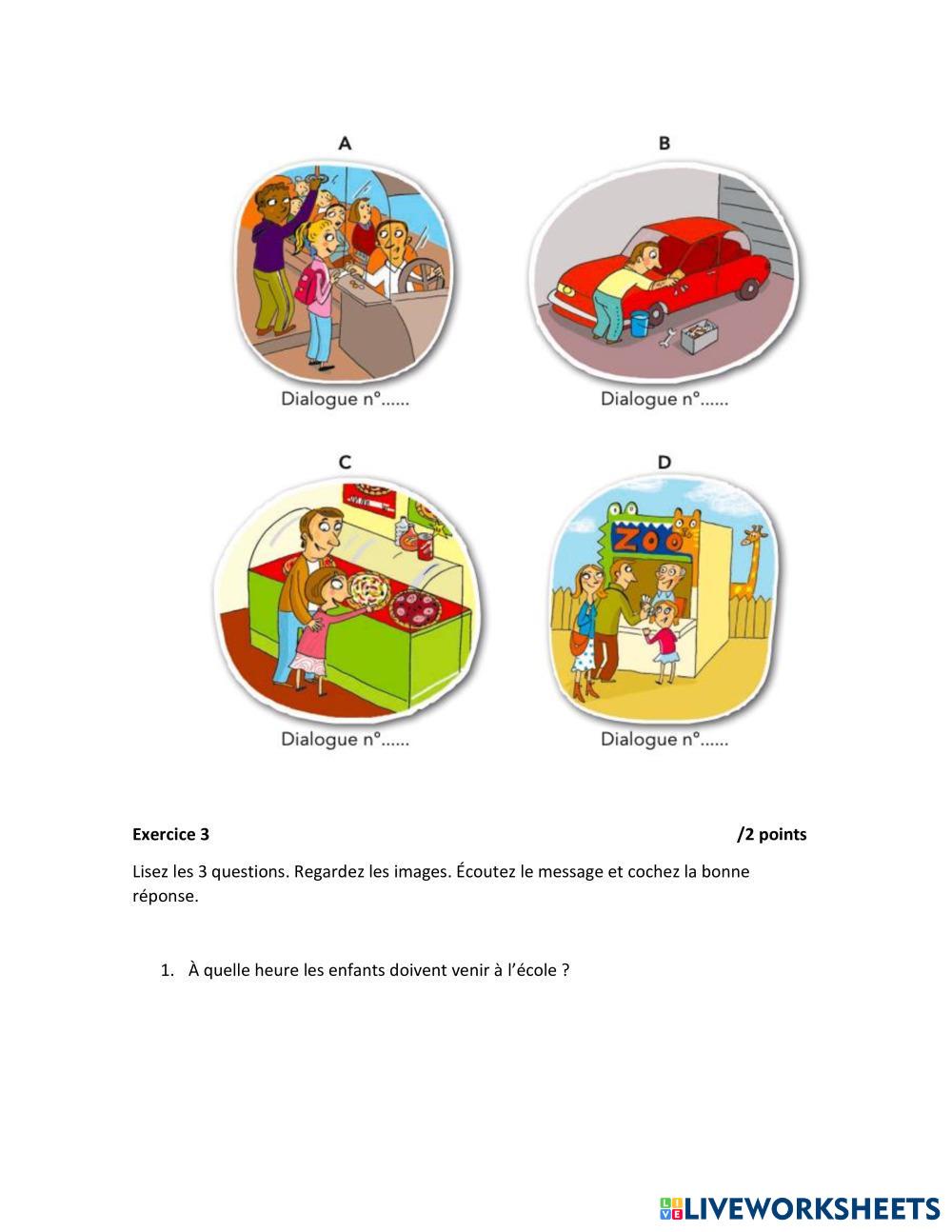 A

Dialogue n°......

B

Dialogue n°......

C

Dialogue n°......

D

ZOO

Dialogue n°......

Exercice 3 /2 points

Lisez les 3 questions. Regardez les images. Écoutez le message et cochez la bonne réponse.

1. À quelle heure les enfants doivent venir à l'école ?

LIVEWORKSHEETS