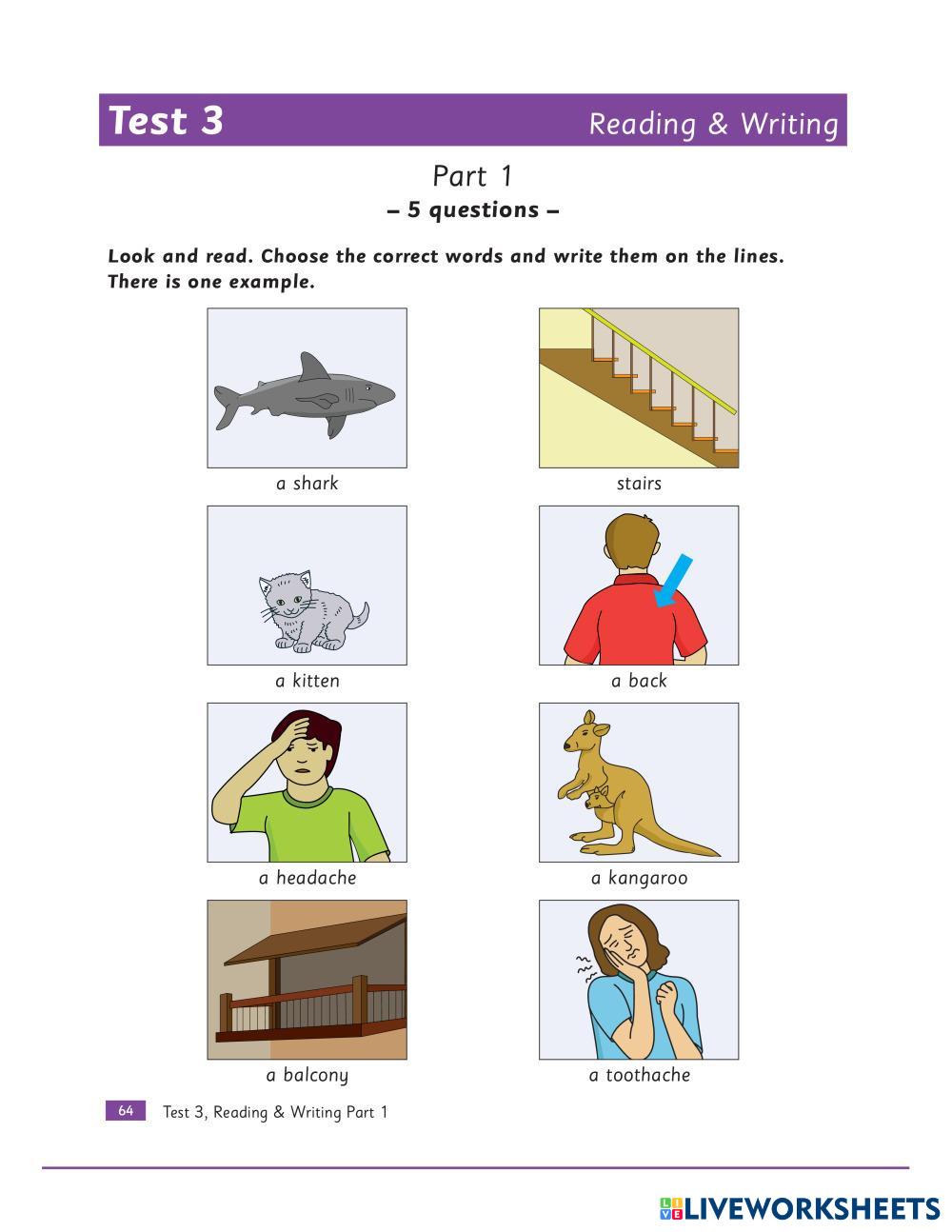 Test 3 Reading & Writing

Part 1
– 5 questions –

Look and read. Choose the correct words and write them on the lines. There is one example.

a shark

stairs

a kitten

a back

a headache

a kangaroo

a balcony

a toothache

64 Test 3, Reading & Writing Part 1

LIVEWORKSHEETS